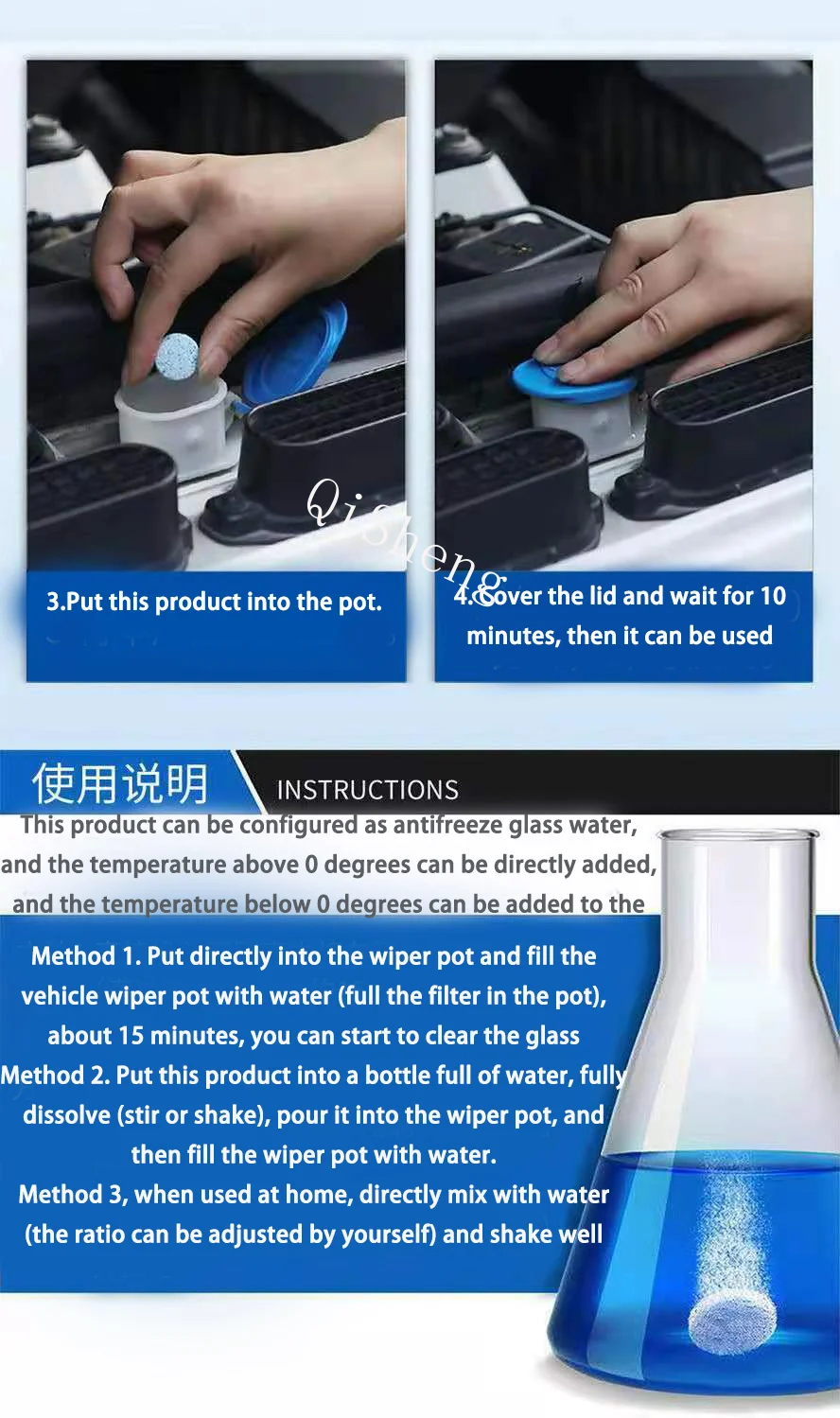 3.Put this product into the pot.

4.Cover the lid and wait for 10 minutes, then it can be used

Qisheng

使用说明

INSTRUCTIONS

This product can be configured as antifreeze glass water, and the temperature above 0 degrees can be directly added, and the temperature below 0 degrees can be added to the

Method 1. Put directly into the wiper pot and fill the vehicle wiper pot with water (full the filter in the pot), about 15 minutes, you can start to clear the glass
Method 2. Put this product into a bottle full of water, fully dissolve (stir or shake), pour it into the wiper pot, and then fill the wiper pot with water.
Method 3, when used at home, directly mix with water (the ratio can be adjusted by yourself) and shake well