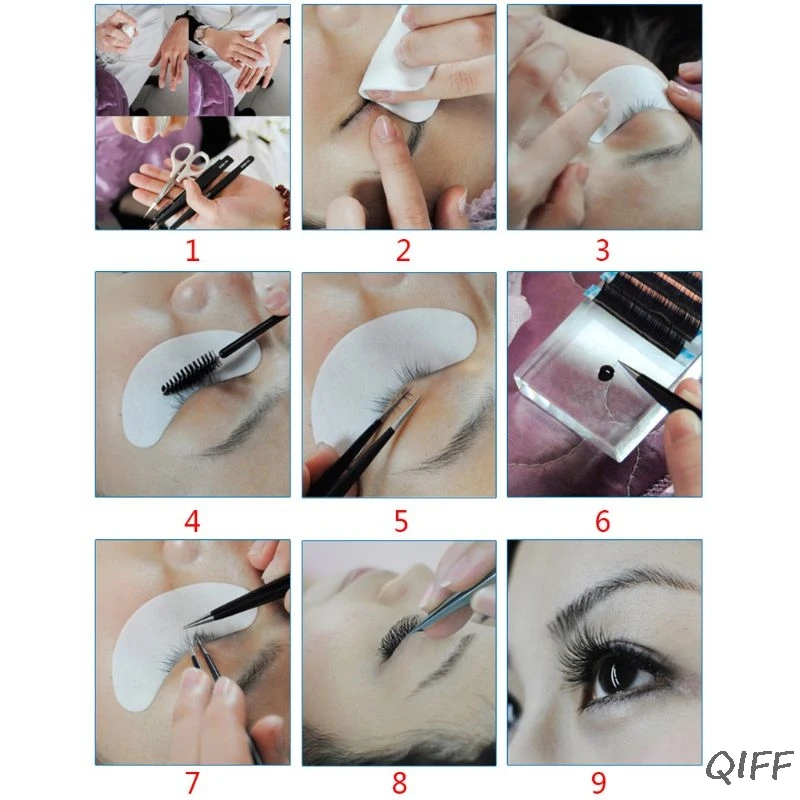 1 2 3

4 5 6

7 8 9

QIFF