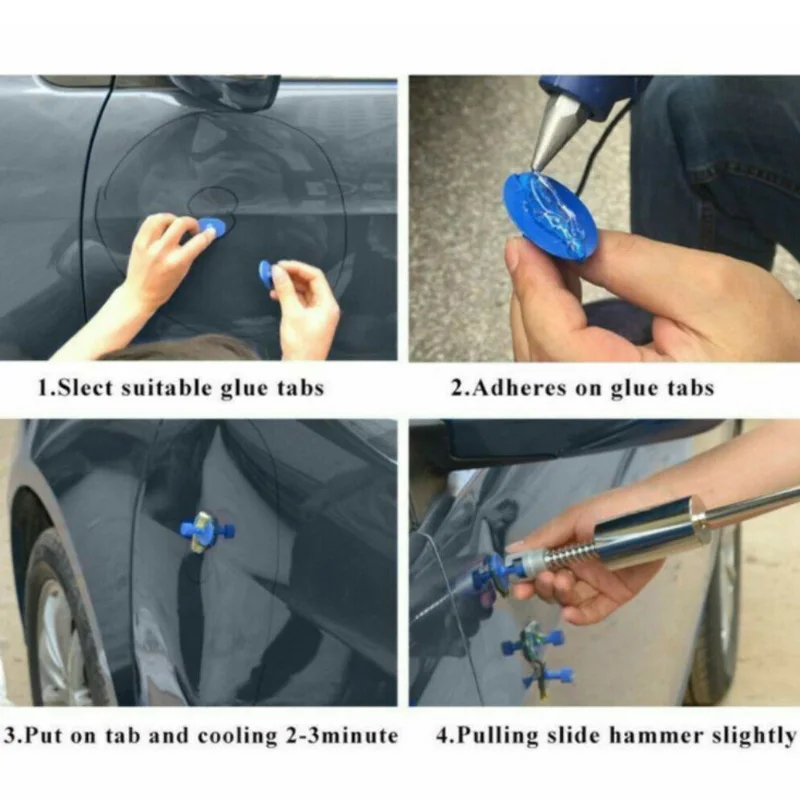 1.Slect suitable glue tabs

2.Adheres on glue tabs

3.Put on tab and cooling 2-3minute

4.Pulling slide hammer slightly