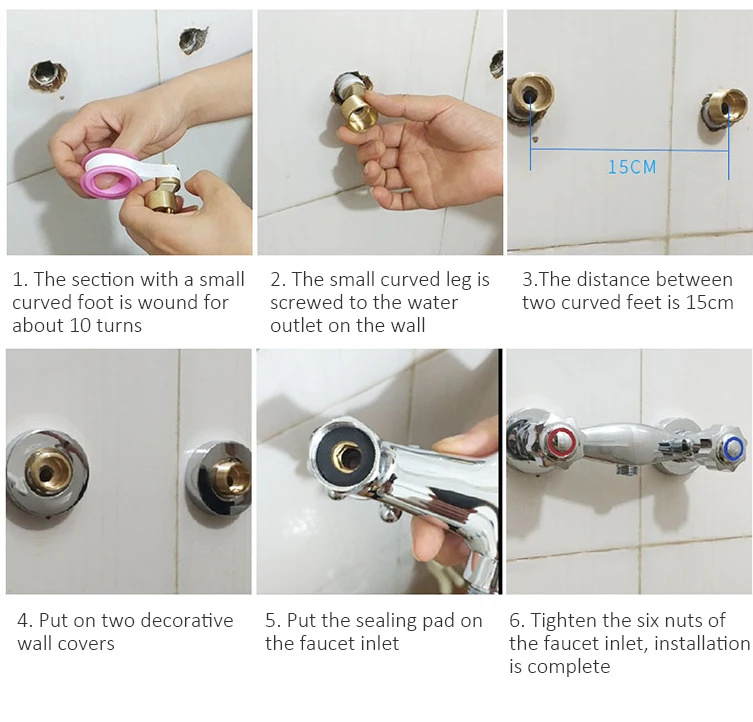 15CM

1. The section with a small curved foot is wound for about 10 turns

2. The small curved leg is screwed to the water outlet on the wall

3.The distance between two curved feet is 15cm

4. Put on two decorative wall covers

5. Put the sealing pad on the faucet inlet

6. Tighten the six nuts of the faucet inlet, installation is complete