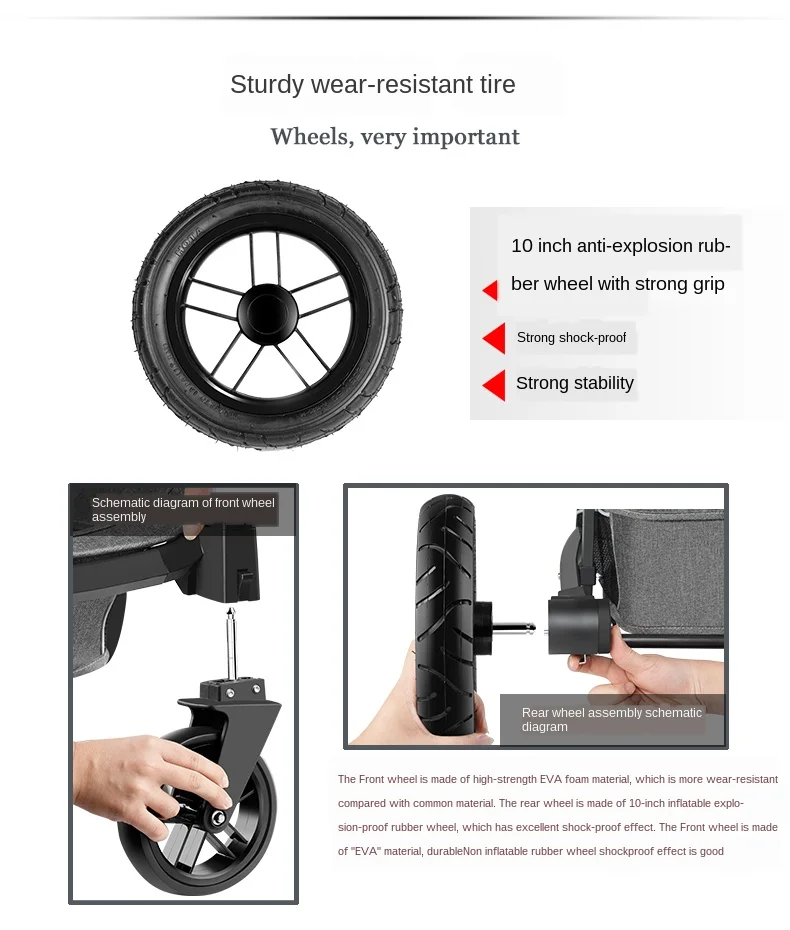 Sturdy wear-resistant tire

Wheels, very important

10 inch anti-explosion rubber wheel with strong grip

Strong shock-proof

Strong stability

Schematic diagram of front wheel assembly

Rear wheel assembly schematic diagram

The Front wheel is made of high-strength EVA foam material, which is more wear-resistant compared with common material. The rear wheel is made of 10-inch inflatable explosion-proof rubber wheel, which has excellent shock-proof effect. The Front wheel is made of "EVA" material, durableNon inflatable rubber wheel shockproof effect is good