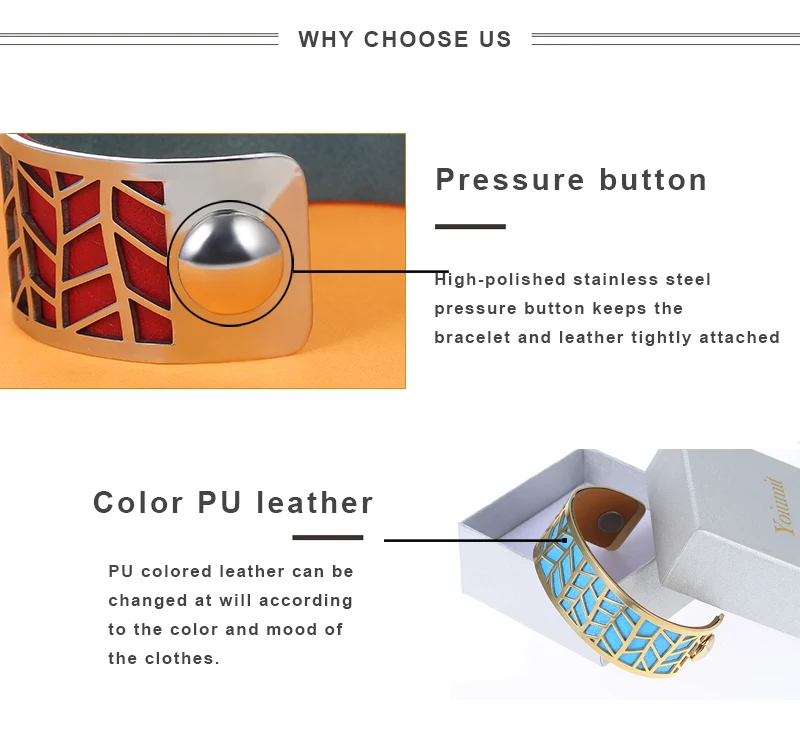 WHY CHOOSE US

Pressure button

High-polished stainless steel pressure button keeps the bracelet and leather tightly attached

Color PU leather

PU colored leather can be changed at will according to the color and mood of the clothes.

Yoiumit