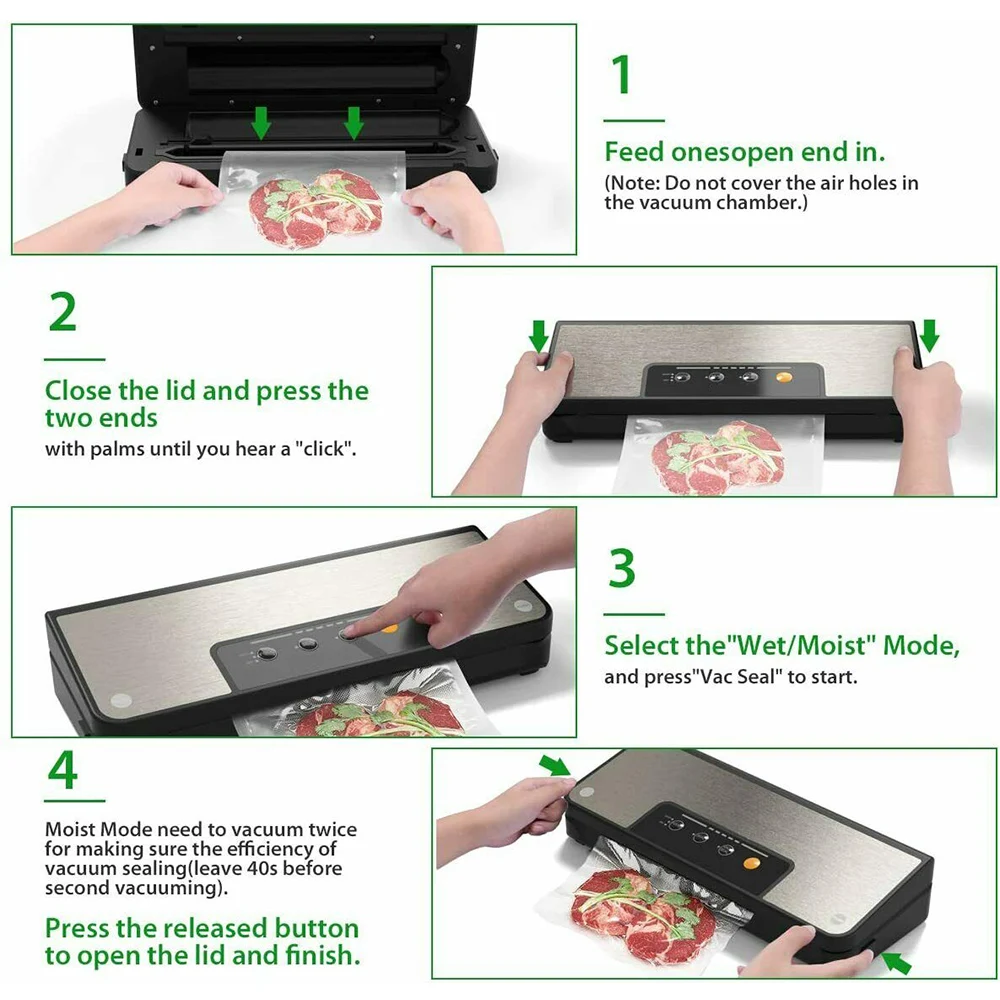 1

Feed onesopen end in.
(Note: Do not cover the air holes in the vacuum chamber.)

2

Close the lid and press the two ends
with palms until you hear a "click".

3

Select the"Wet/Moist" Mode,
and press"Vac Seal" to start.

4

Moist Mode need to vacuum twice for making sure the efficiency of vacuum sealing(leave 40s before second vacuuming).

Press the released button to open the lid and finish.