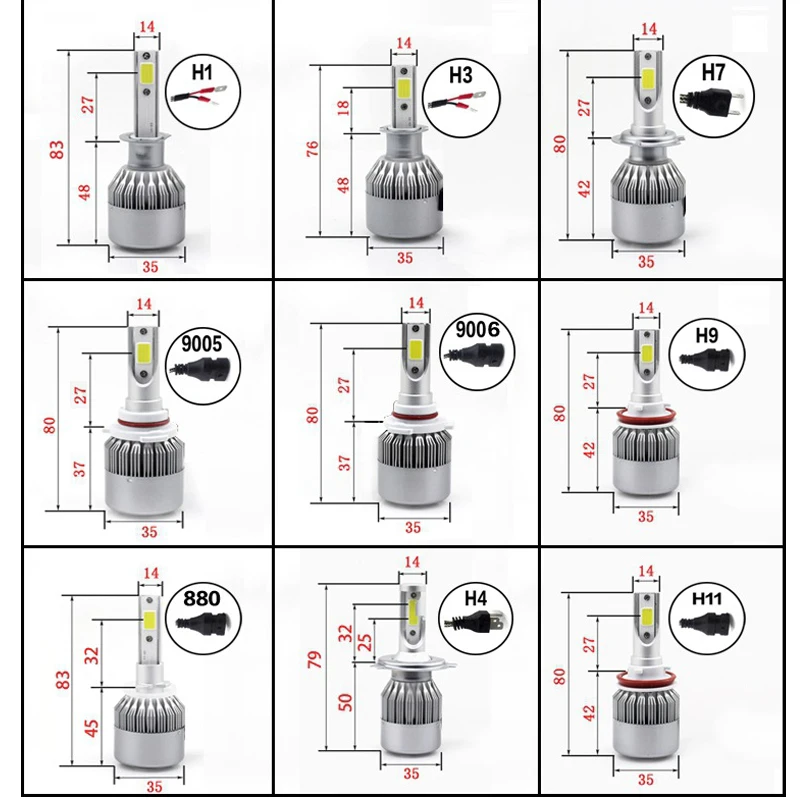 14
H1
83
27
48
35

14
H3
76
18
48
35

14
H7
80
27
42
35

14
9005
80
27
37
35

14
9006
80
27
37
35

14
H9
80
27
42
35

14
880
83
32
45
35

14
H4
79
32
25
50
35

14
H11
80
27
42
35