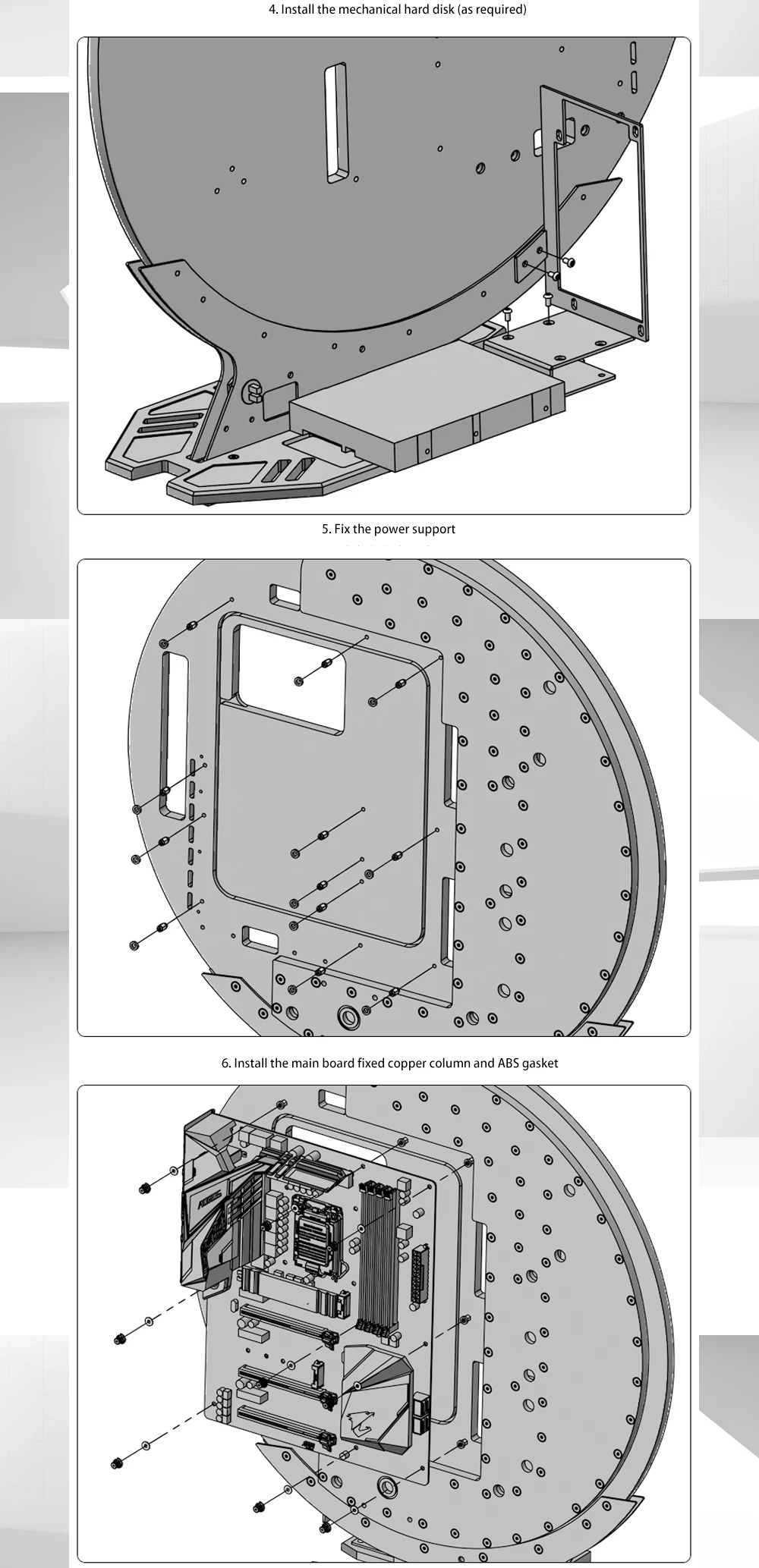 4. Install the mechanical hard disk (as required)

5. Fix the power support

6. Install the main board fixed copper column and ABS gasket

AORUS