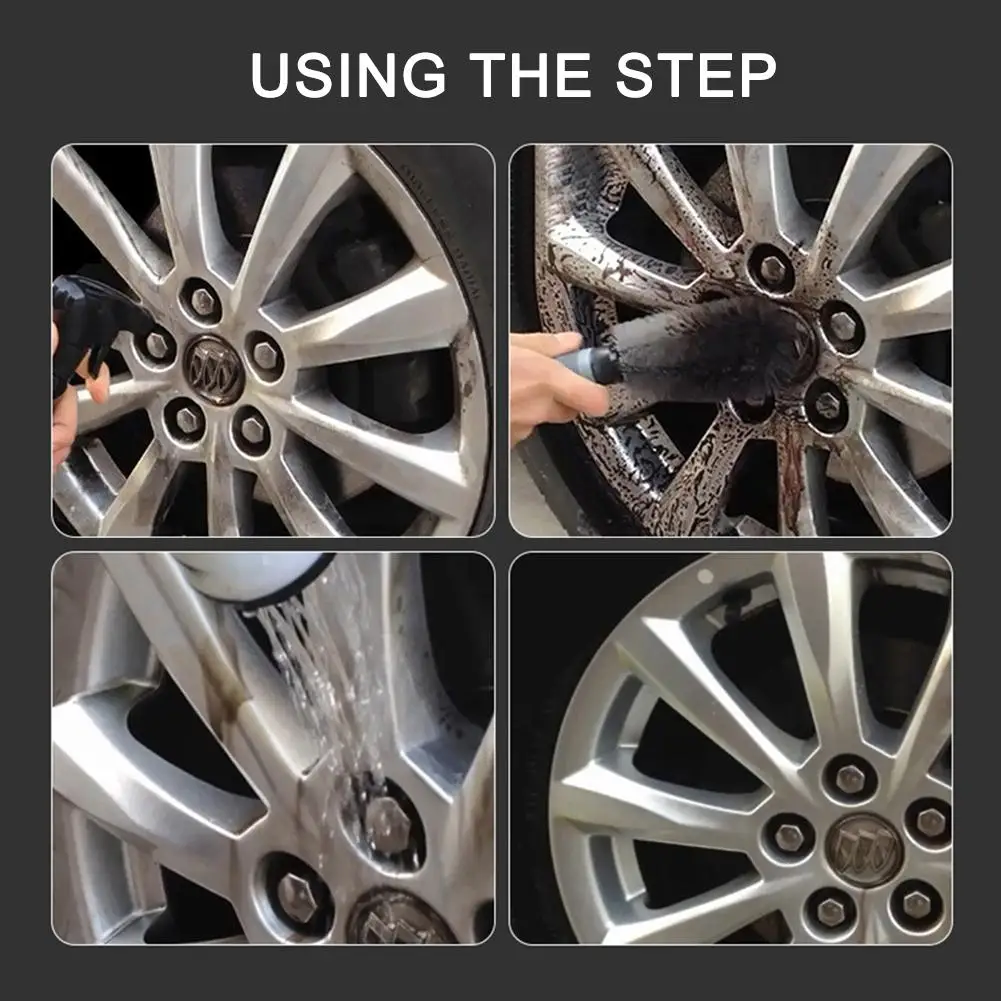 USING THE STEP