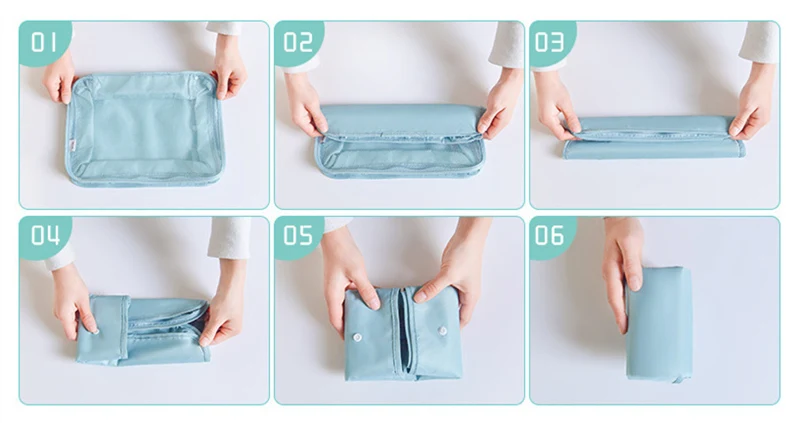 01

02

03

04

05

06