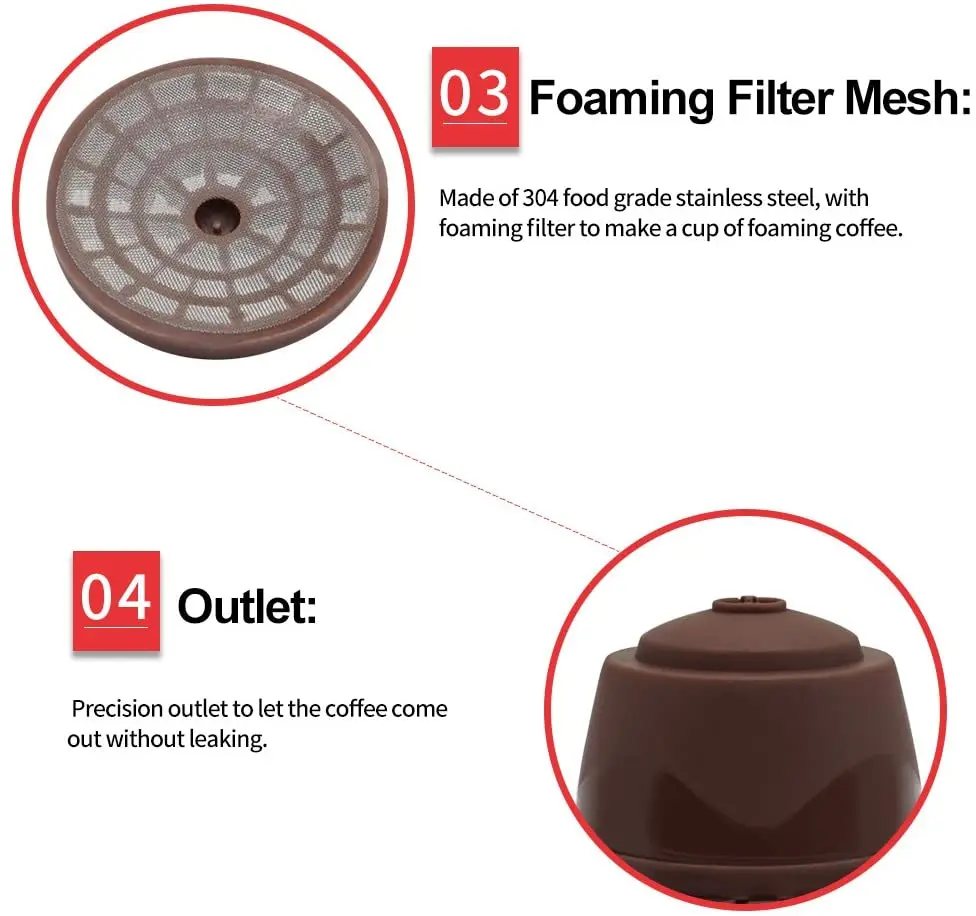 03 Foaming Filter Mesh:

Made of 304 food grade stainless steel, with foaming filter to make a cup of foaming coffee.

04 Outlet:

Precision outlet to let the coffee come out without leaking.