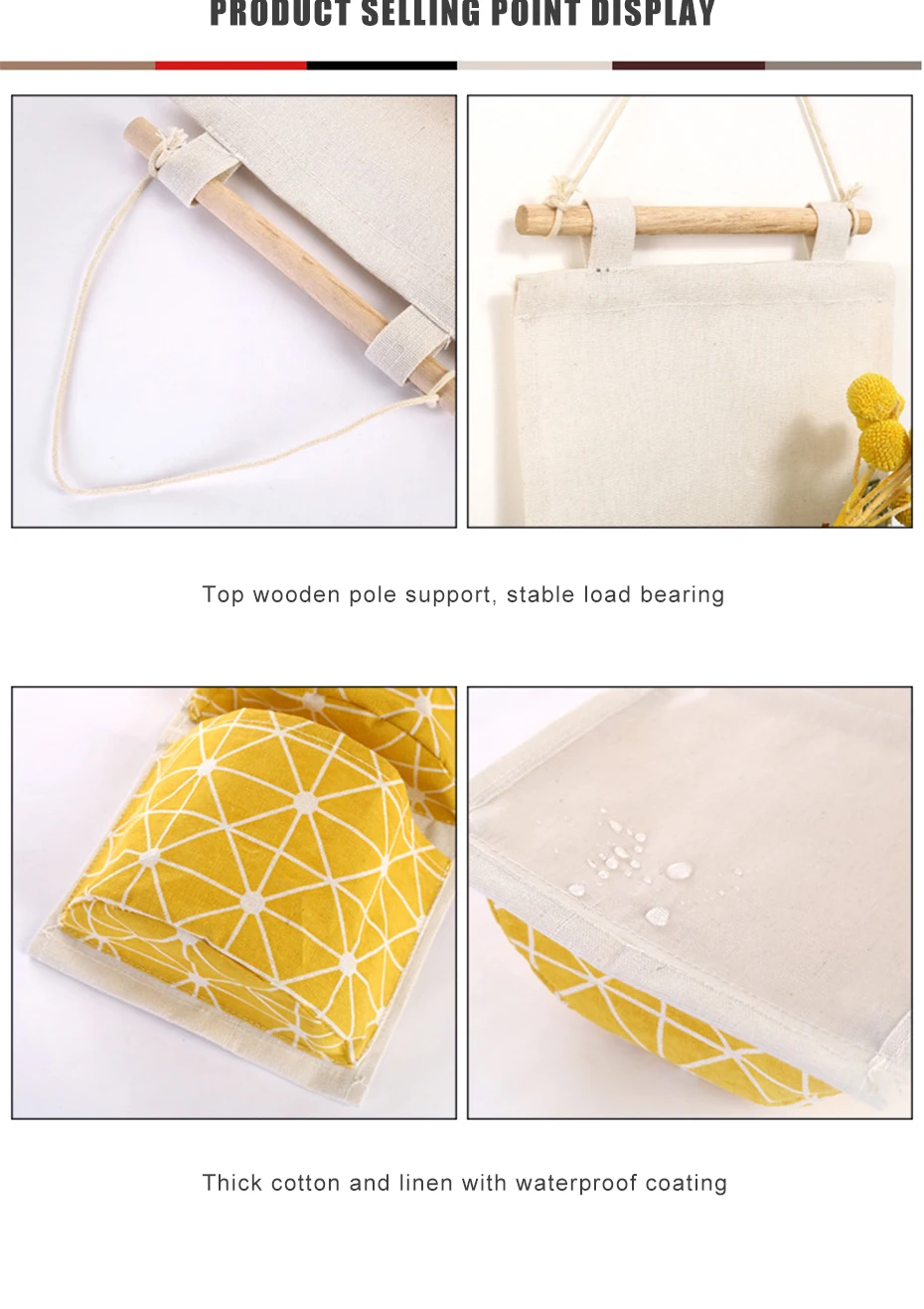 PRODUCT SELLING POINT DISPLAY

Top wooden pole support, stable load bearing

Thick cotton and linen with waterproof coating