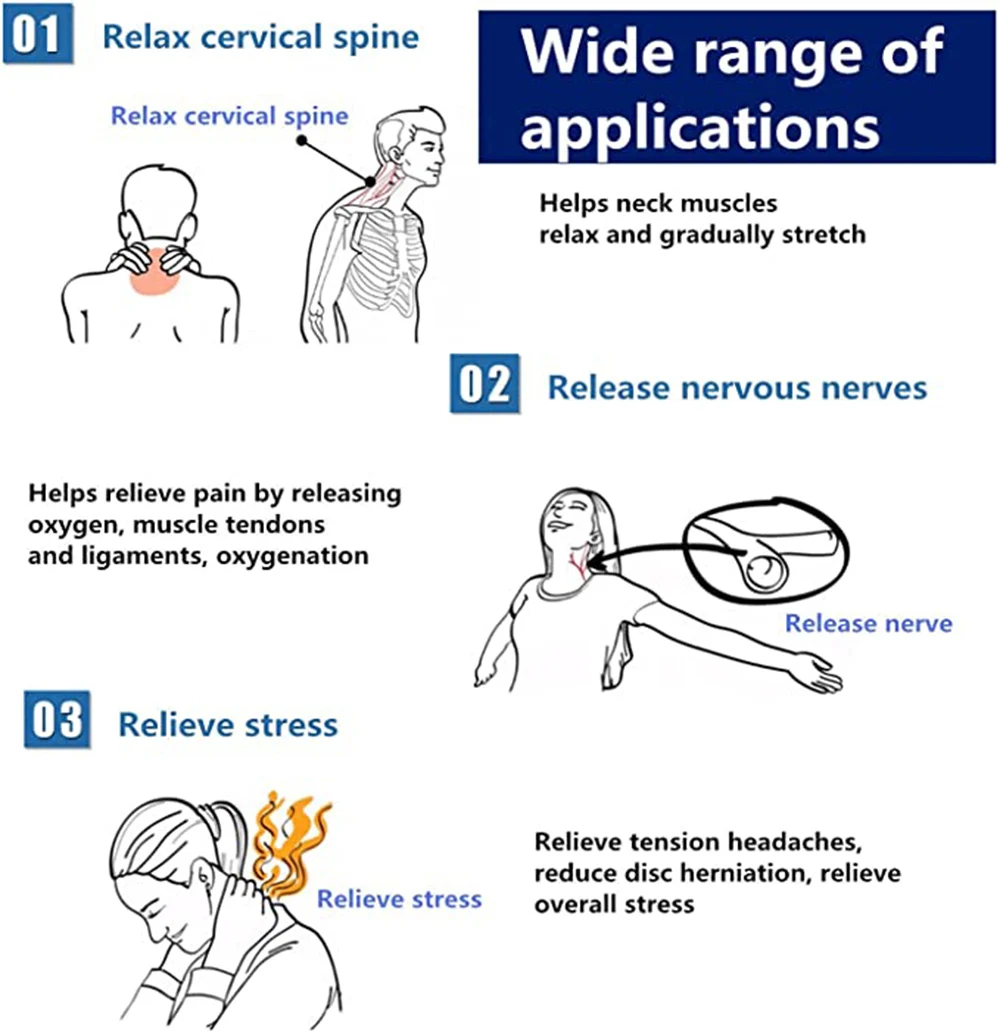 01 Relax cervical spine

Wide range of applications

Relax cervical spine

Helps neck muscles relax and gradually stretch

02 Release nervous nerves

Helps relieve pain by releasing oxygen, muscle tendons and ligaments, oxygenation

Release nerve

03 Relieve stress

Relieve stress

Relieve tension headaches, reduce disc herniation, relieve overall stress