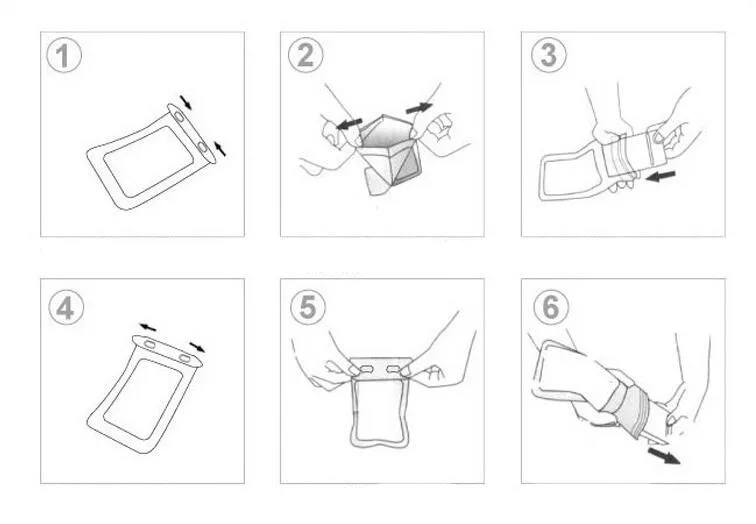 1

2

3

4

5

6