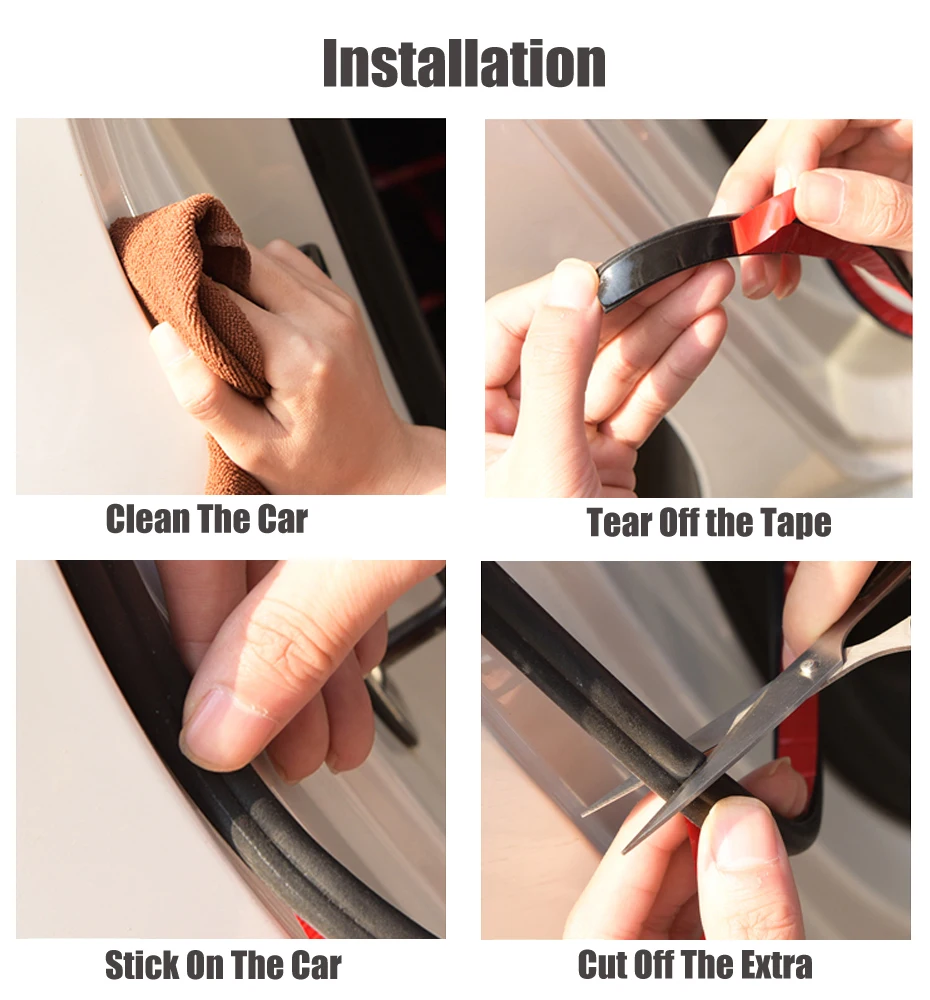 Installation

Clean The Car

Tear Off the Tape

Stick On The Car

Cut Off The Extra