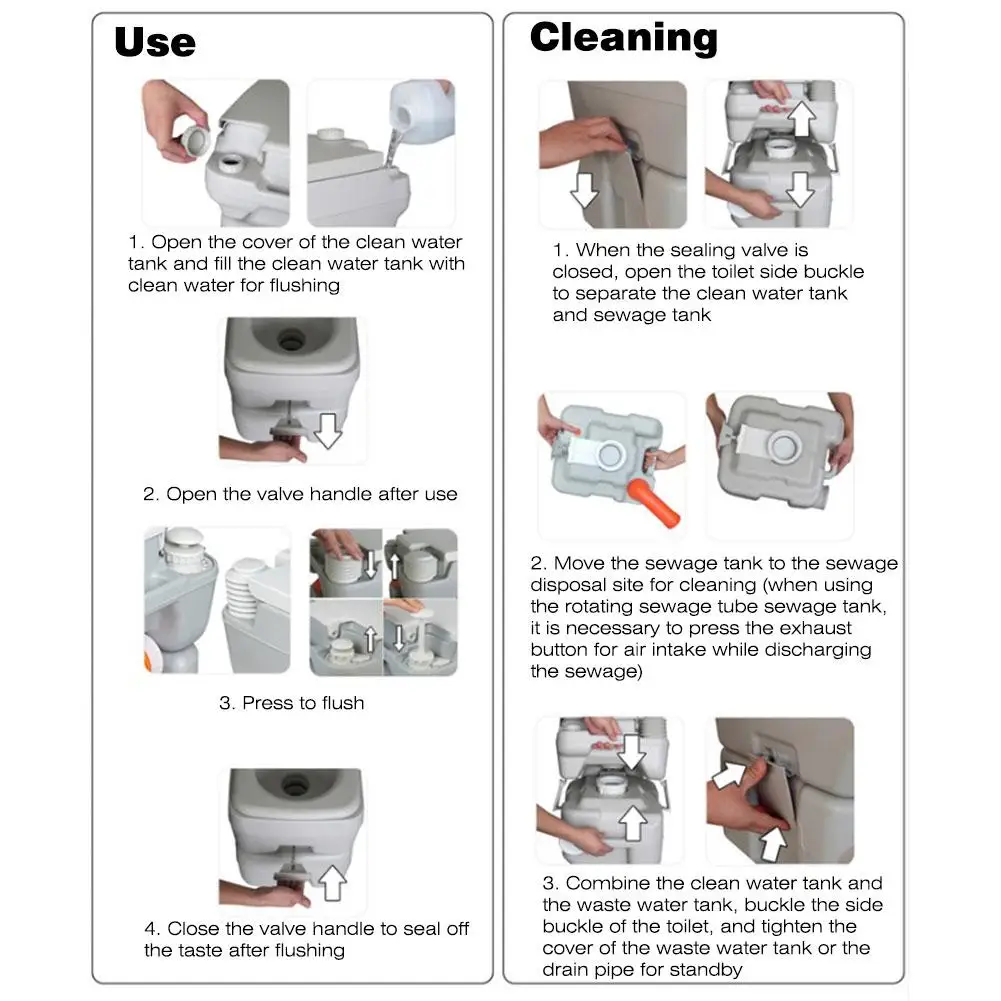 Use

1. Open the cover of the clean water tank and fill the clean water tank with clean water for flushing

2. Open the valve handle after use

3. Press to flush

4. Close the valve handle to seal off the taste after flushing

Cleaning

1. When the sealing valve is closed, open the toilet side buckle to separate the clean water tank and sewage tank

2. Move the sewage tank to the sewage disposal site for cleaning (when using the rotating sewage tube sewage tank, it is necessary to press the exhaust button for air intake while discharging the sewage)

3. Combine the clean water tank and the waste water tank, buckle the side buckle of the toilet, and tighten the cover of the waste water tank or the drain pipe for standby