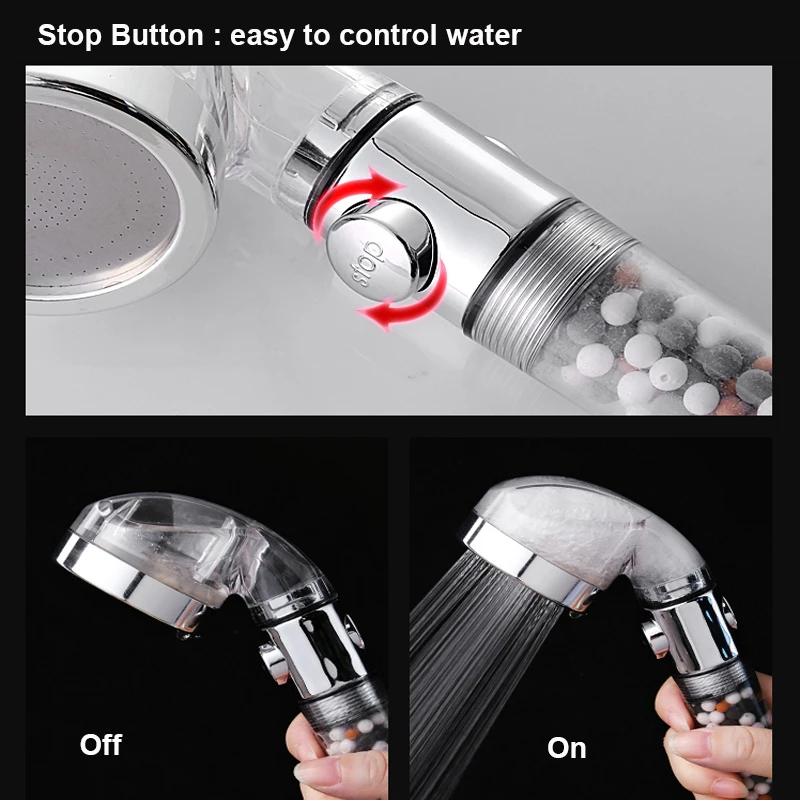 Stop Button : easy to control water

stop

Off

On