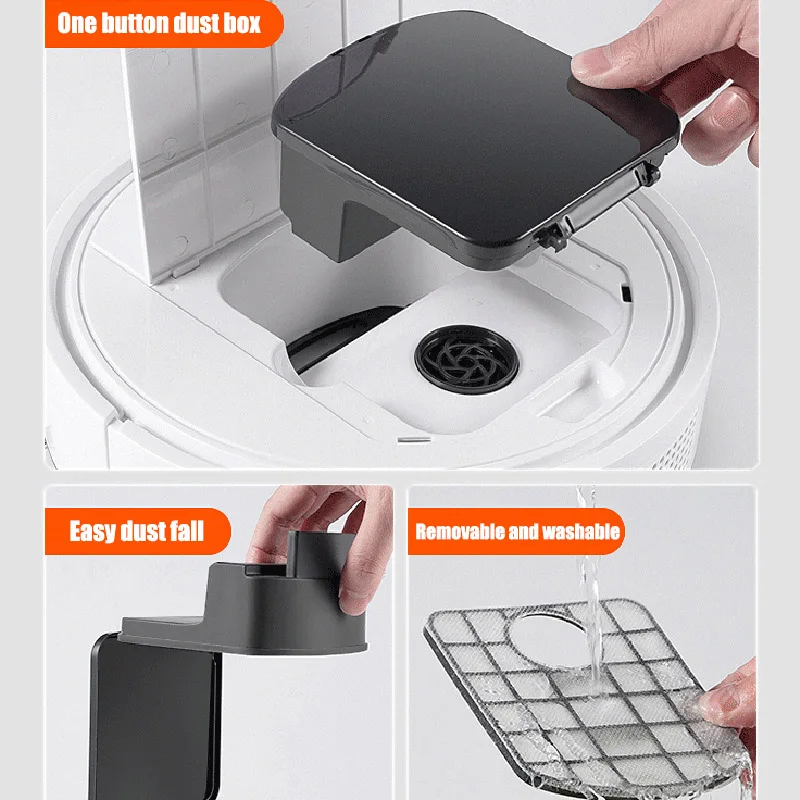 One button dust box

Easy dust fall

Removable and washable