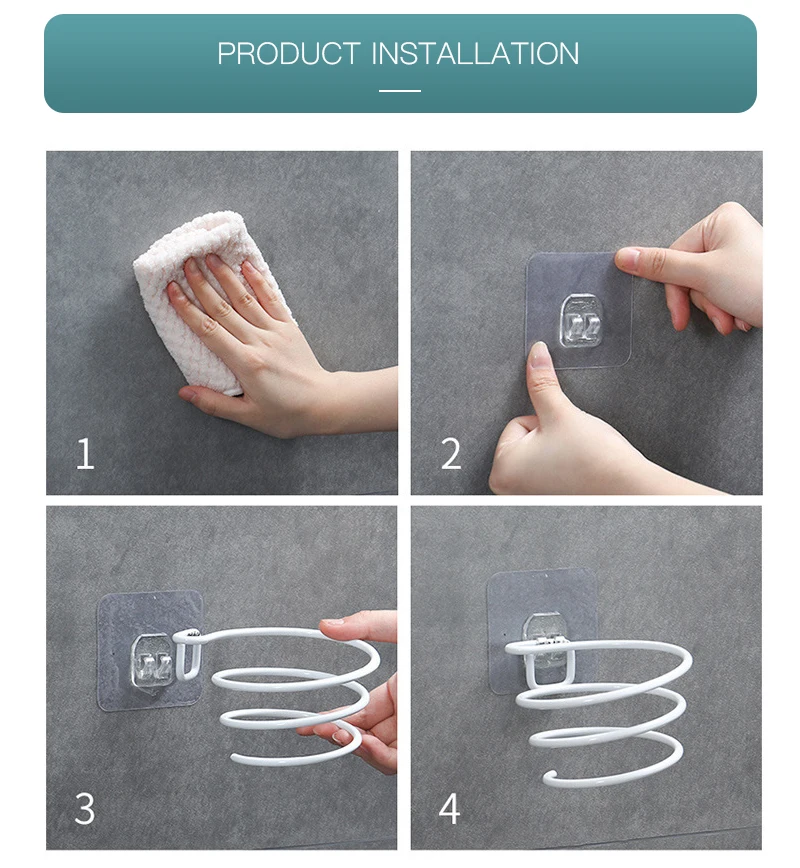 PRODUCT INSTALLATION

1

2

3

4