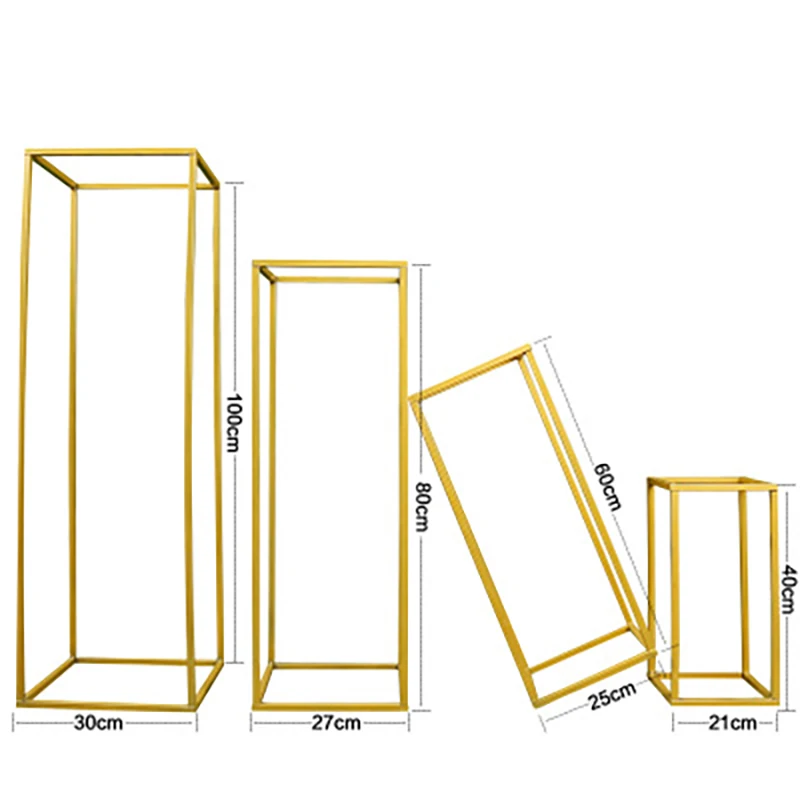 100cm
30cm
80cm
27cm
60cm
25cm
40cm
21cm