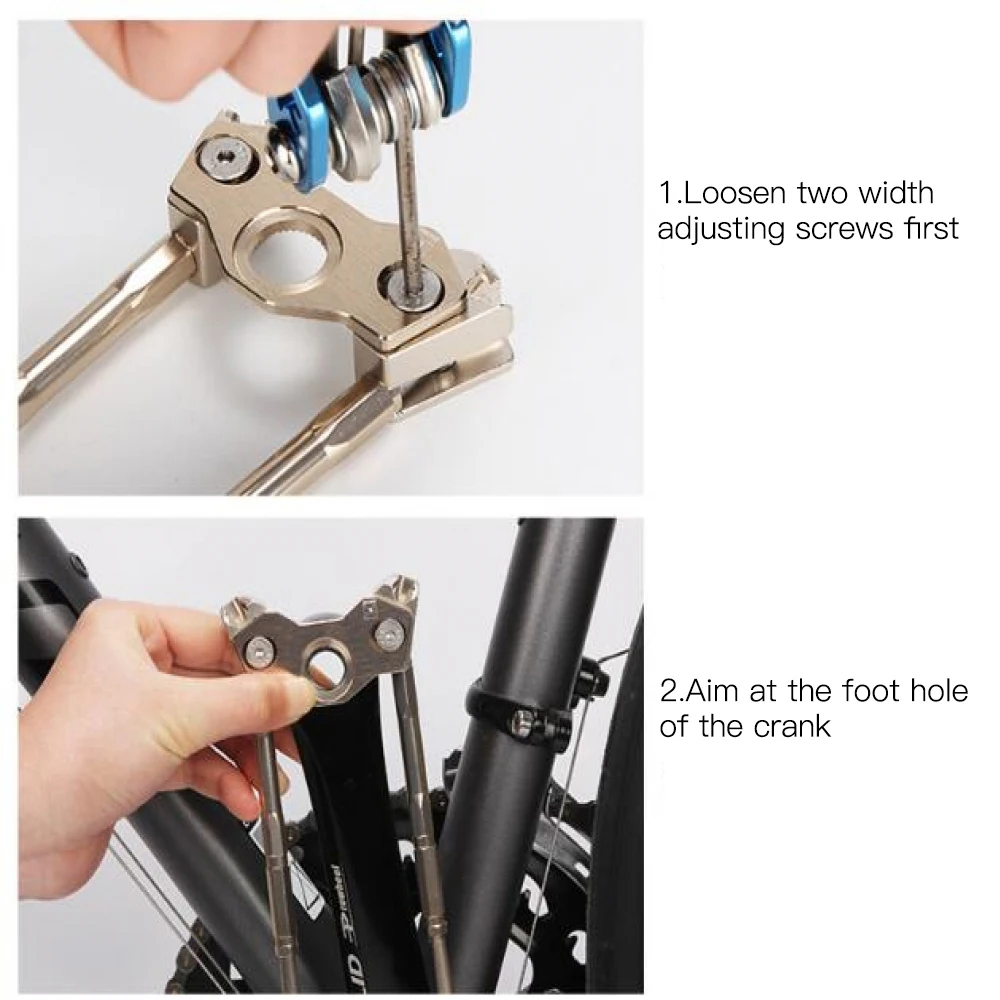 1.Loosen two width adjusting screws first

2.Aim at the foot hole of the crank