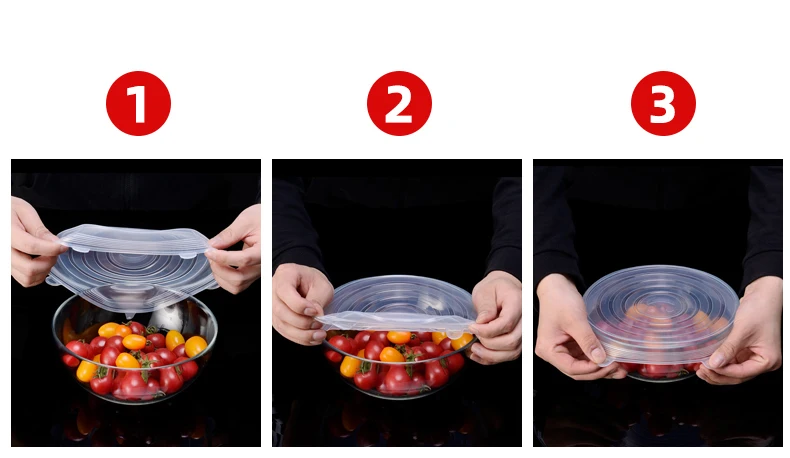 1

2

3