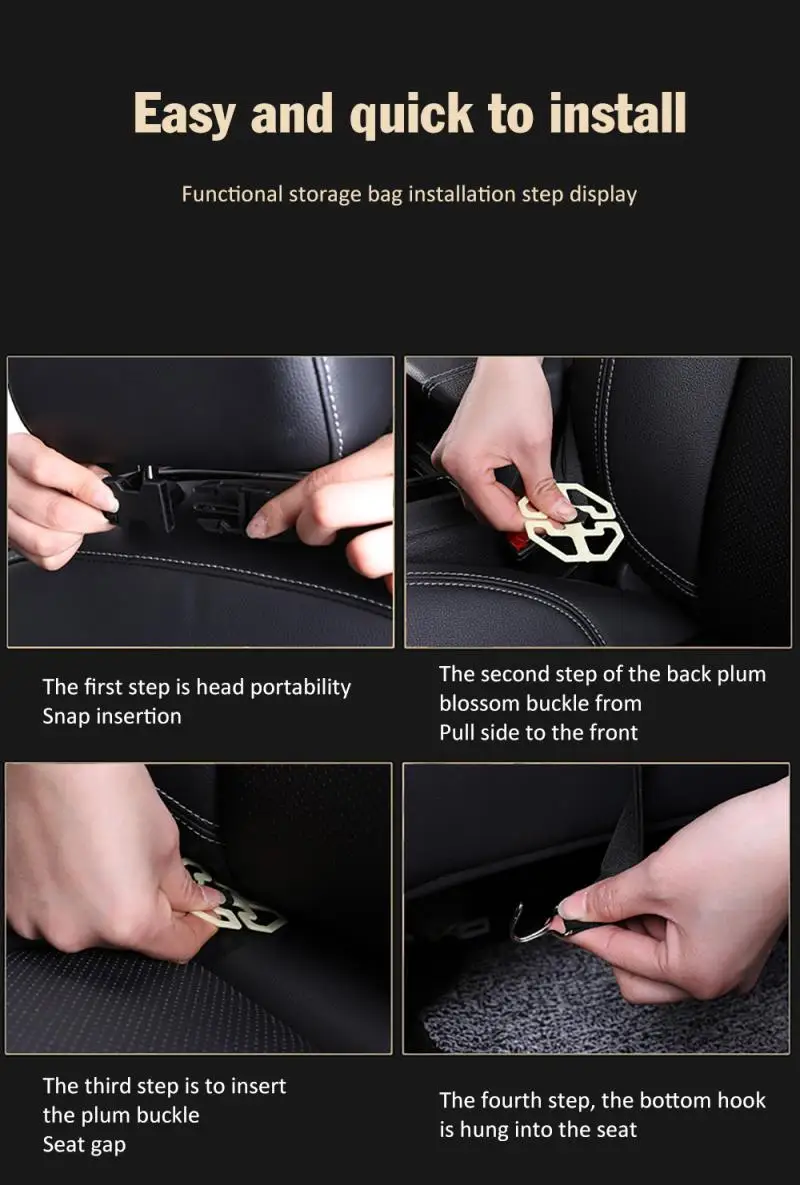 Easy and quick to install

Functional storage bag installation step display

The first step is head portability
Snap insertion

The second step of the back plum blossom buckle from
Pull side to the front

The third step is to insert the plum buckle
Seat gap

The fourth step, the bottom hook is hung into the seat