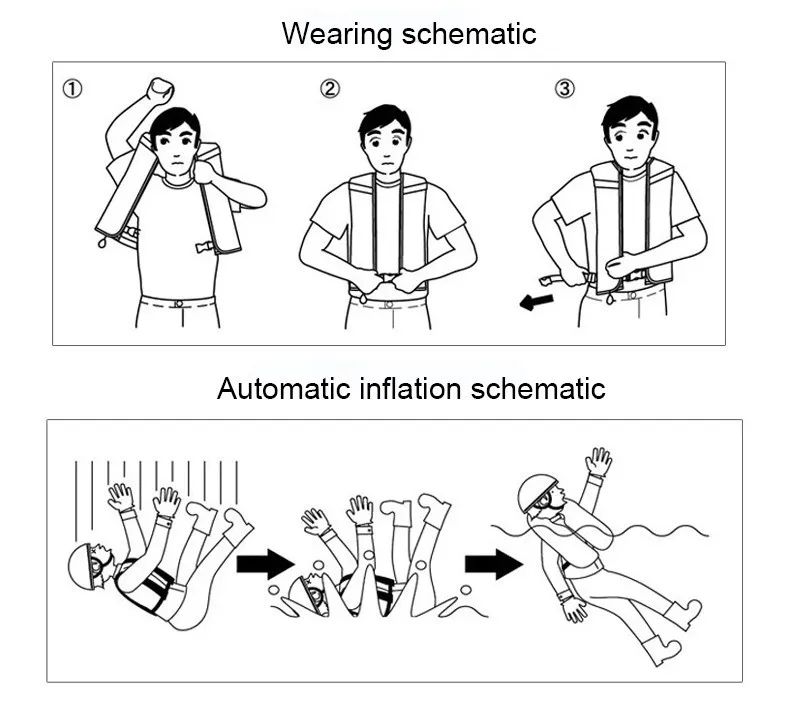 Wearing schematic

①

②

③

Automatic inflation schematic