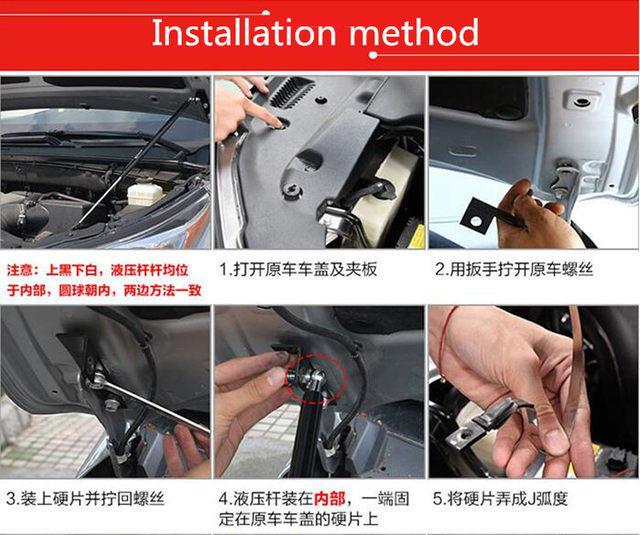 Installation method

注意：上黑下白，液压杆杆均位于内部，圆球朝内，两边方法一致

1.打开原车车盖及夹板

2.用扳手拧开原车螺丝

3.装上硬片并拧回螺丝

4.液压杆装在内部，一端固定在原车车盖的硬片上

5.将硬片弄成J弧度