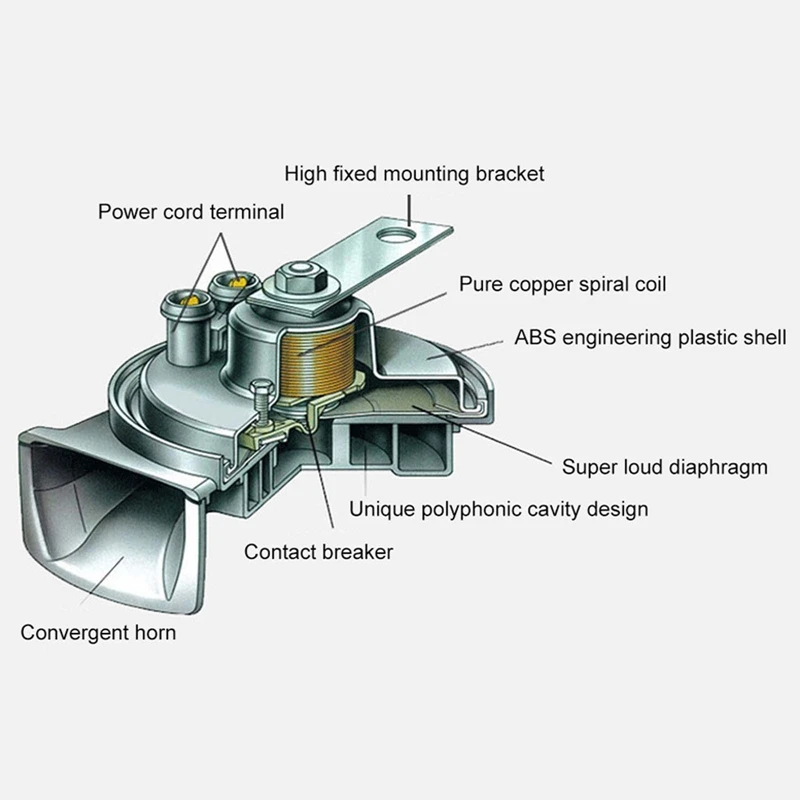 High fixed mounting bracket

Power cord terminal

Pure copper spiral coil

ABS engineering plastic shell

Super loud diaphragm

Unique polyphonic cavity design

Contact breaker

Convergent horn