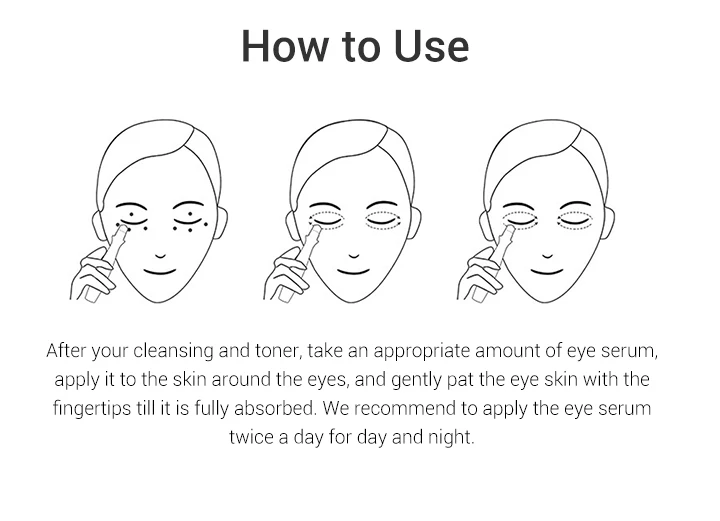 How to Use

After your cleansing and toner, take an appropriate amount of eye serum, apply it to the skin around the eyes, and gently pat the eye skin with the fingertips till it is fully absorbed. We recommend to apply the eye serum twice a day for day and night.