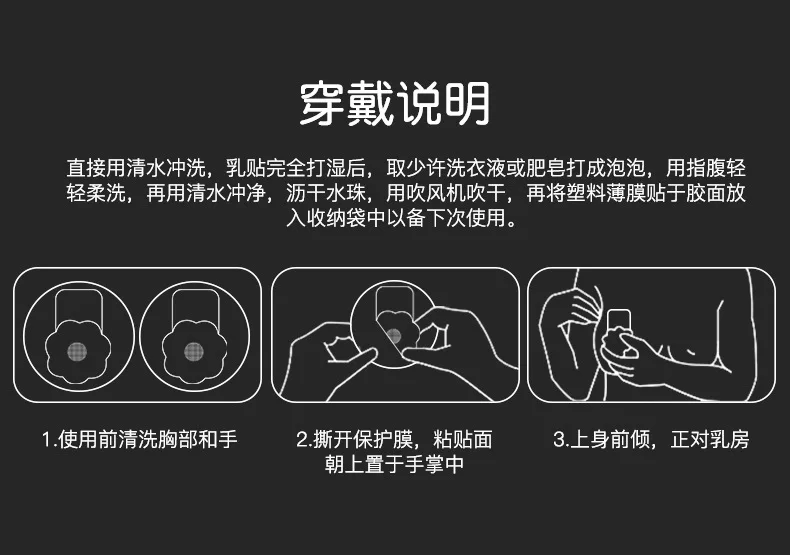 穿戴说明

直接用清水冲洗，乳贴完全打湿后，取少许洗衣液或肥皂打成泡泡，用指腹轻轻柔洗，再用清水冲净，沥干水珠，用吹风机吹干，再将塑料薄膜贴于胶面放入收纳袋中以备下次使用。

1.使用前清洗胸部和手

2.撕开保护膜，粘贴面朝上置于手掌中

3.上身前倾，正对乳房