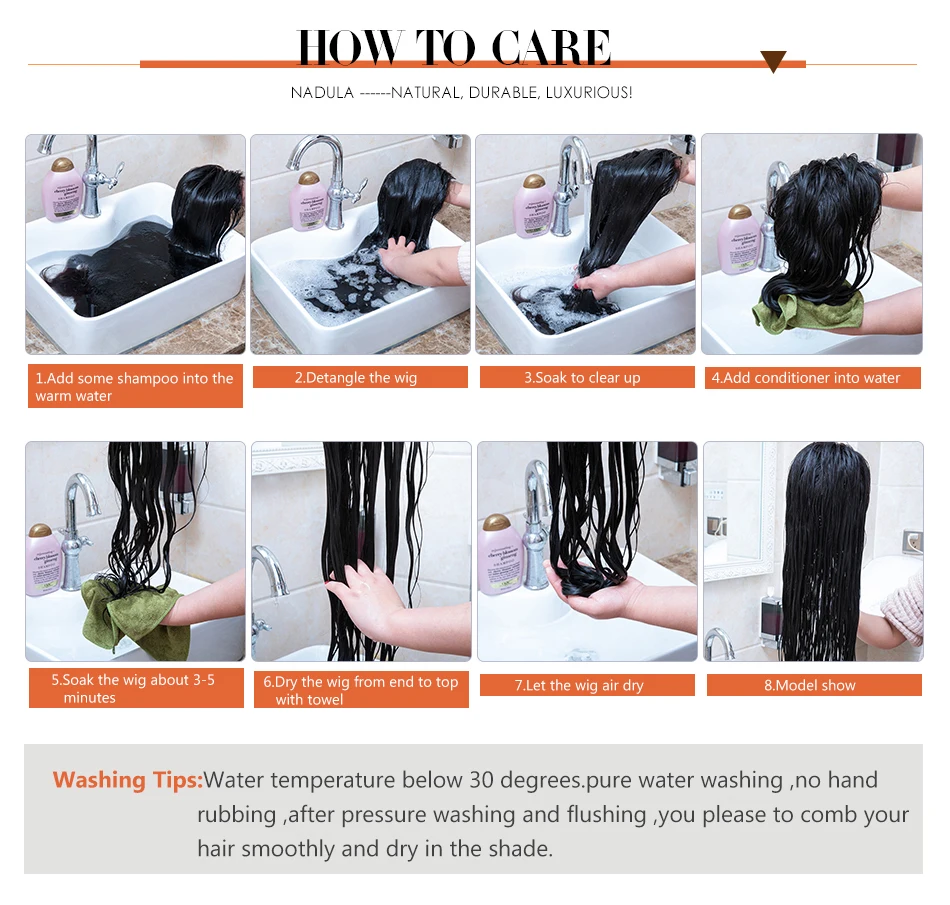 HOW TO CARE

NADULA ------NATURAL, DURABLE, LUXURIOUS!

1.Add some shampoo into the warm water

2.Detangle the wig

3.Soak to clear up

4.Add conditioner into water

5.Soak the wig about 3-5 minutes

6.Dry the wig from end to top with towel

7.Let the wig air dry

8.Model show

Washing Tips:Water temperature below 30 degrees.pure water washing ,no hand rubbing ,after pressure washing and flushing ,you please to comb your hair smoothly and dry in the shade.