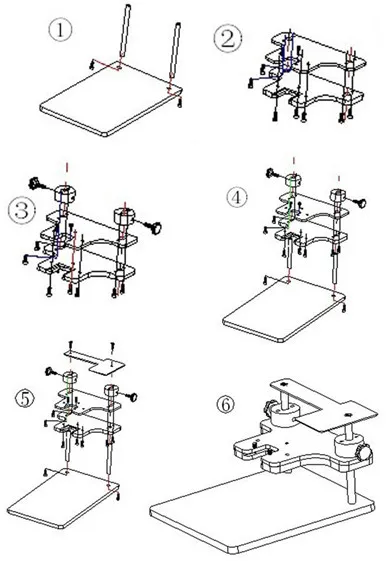 ①

②

③

④

⑤

⑥