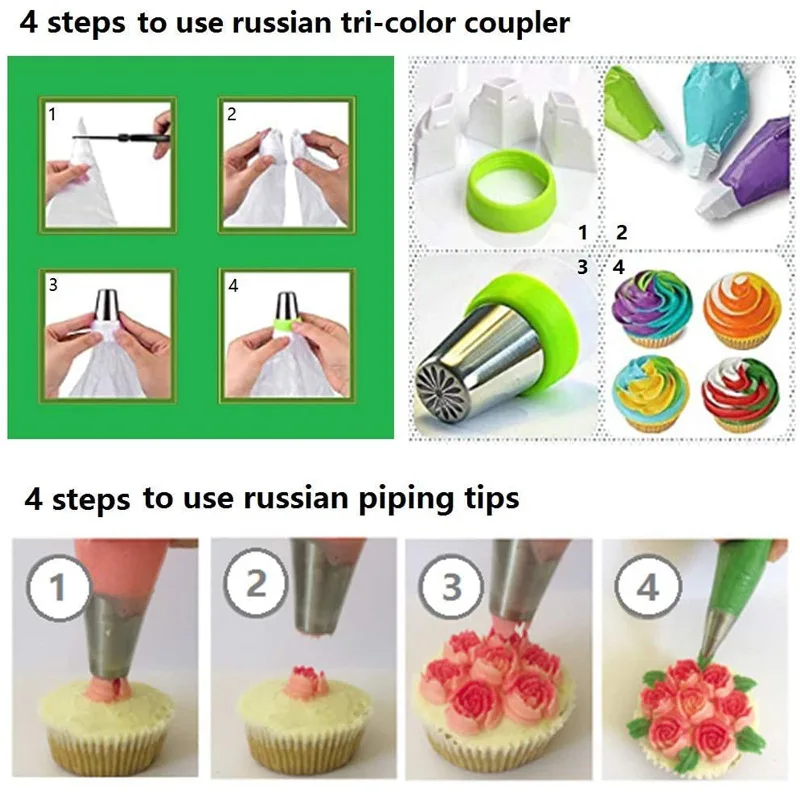 4 steps to use russian tri-color coupler

1

2

3

4

1 2

3 4

4 steps to use russian piping tips

1

2

3

4