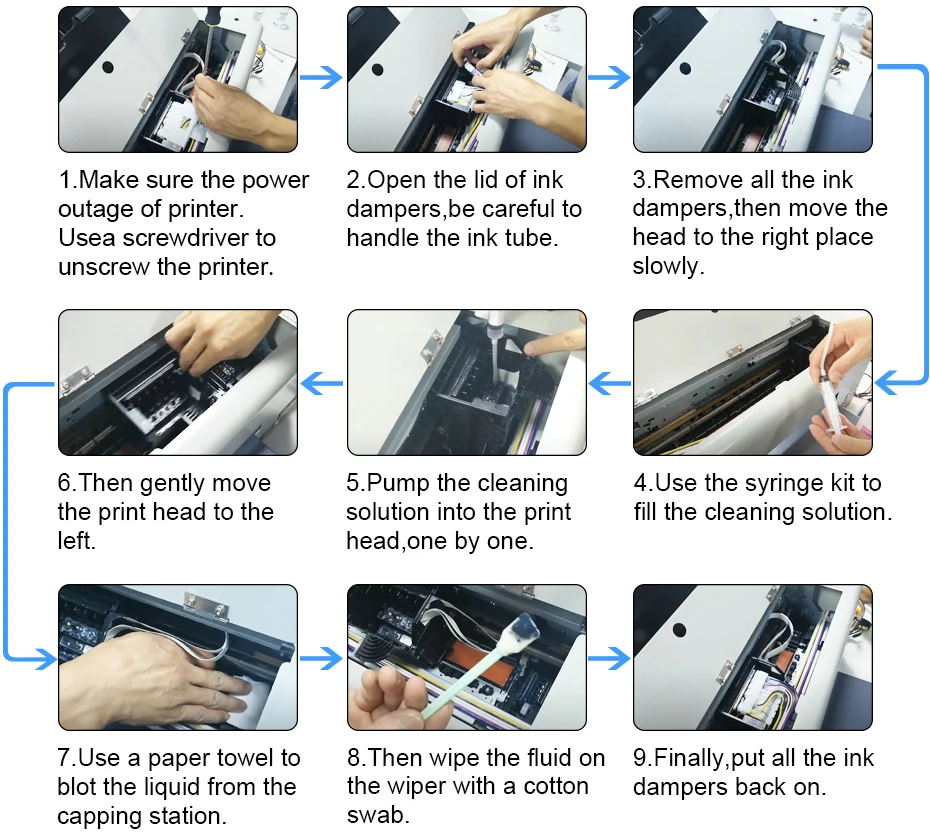 1.Make sure the power outage of printer. Usea screwdriver to unscrew the printer.

2.Open the lid of ink dampers,be careful to handle the ink tube.

3.Remove all the ink dampers,then move the head to the right place slowly.

4.Use the syringe kit to fill the cleaning solution.

5.Pump the cleaning solution into the print head,one by one.

6.Then gently move the print head to the left.

7.Use a paper towel to blot the liquid from the capping station.

8.Then wipe the fluid on the wiper with a cotton swab.

9.Finally,put all the ink dampers back on.