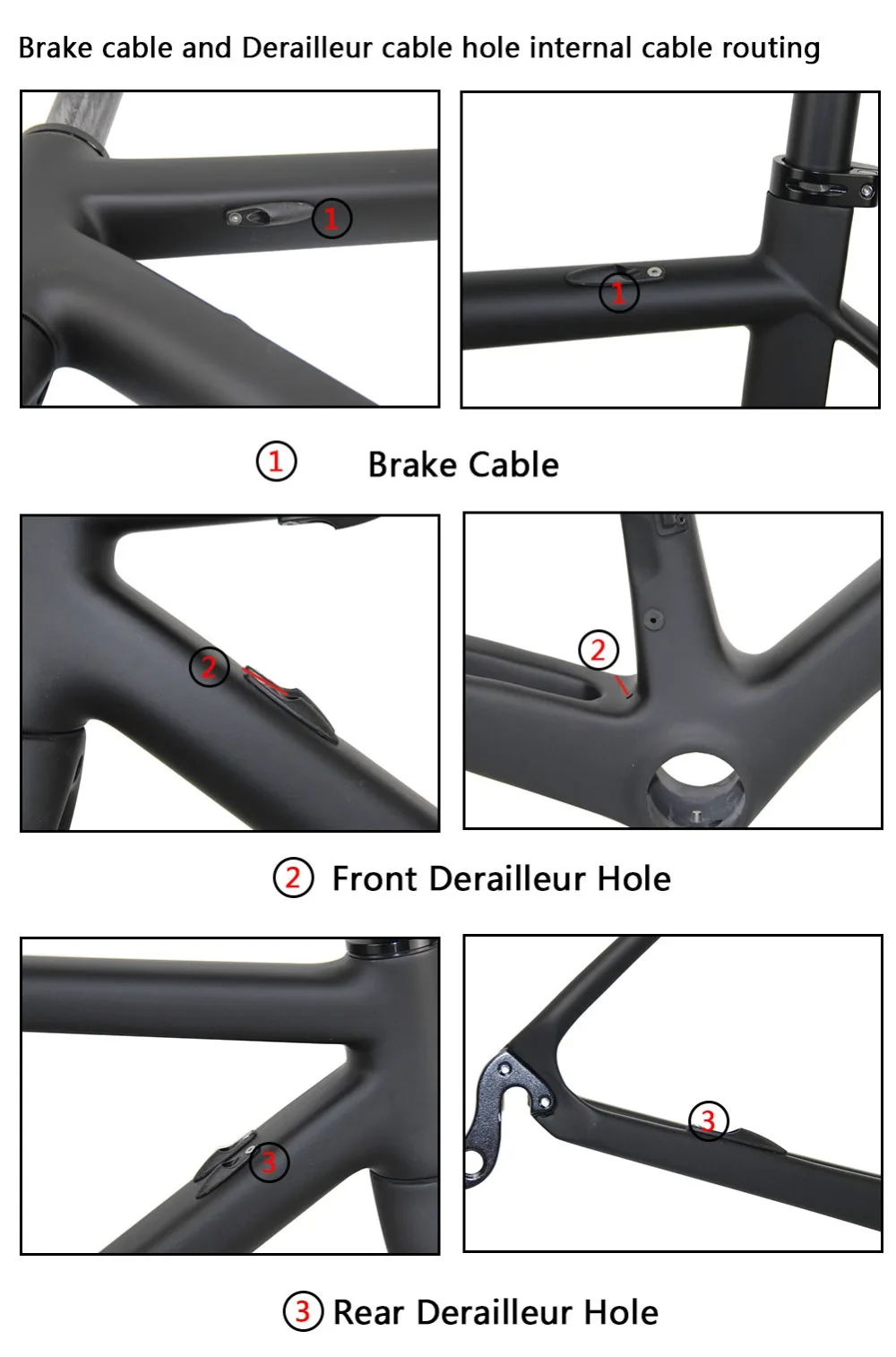 Brake cable and Derailleur cable hole internal cable routing

1

1

1 Brake Cable

2

2

2 Front Derailleur Hole

3

3

3 Rear Derailleur Hole