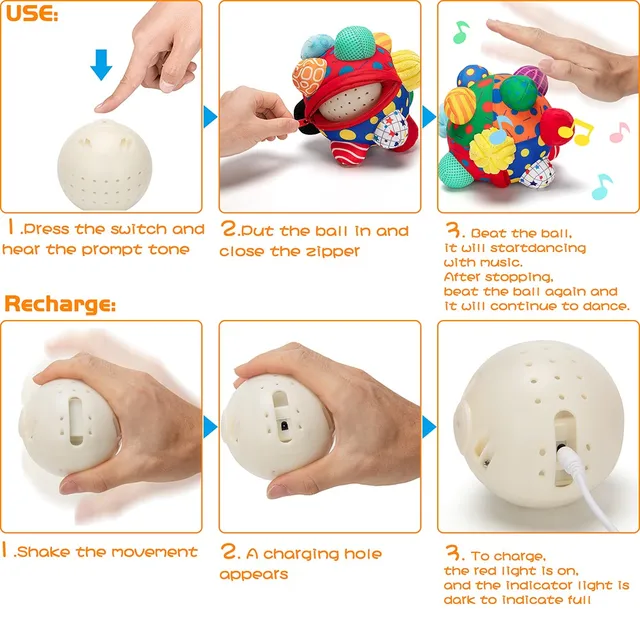 USE:

1.Press the switch and hear the prompt tone

2.Put the ball in and close the zipper

3. Beat the ball, it will startdancing with music. After stopping, beat the ball again and it will continue to dance.

Recharge:

1.Shake the movement

2. A charging hole appears

3. To charge, the red light is on, and the indicator light is dark to indicate full