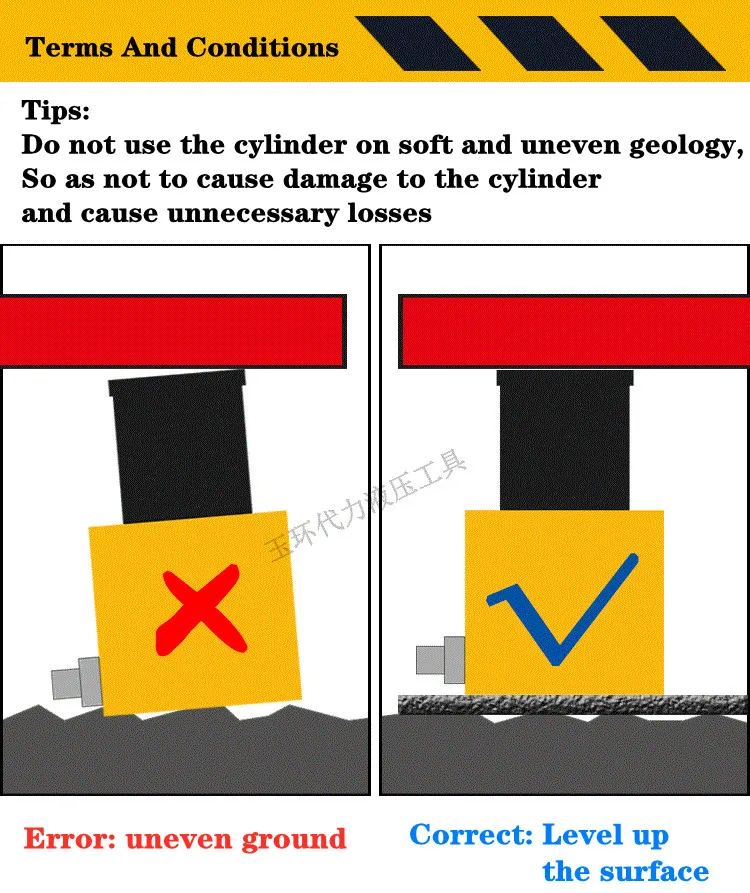 Terms And Conditions

Tips:
Do not use the cylinder on soft and uneven geology,
So as not to cause damage to the cylinder
and cause unnecessary losses

玉环代力液压工具

Error: uneven ground

Correct: Level up the surface