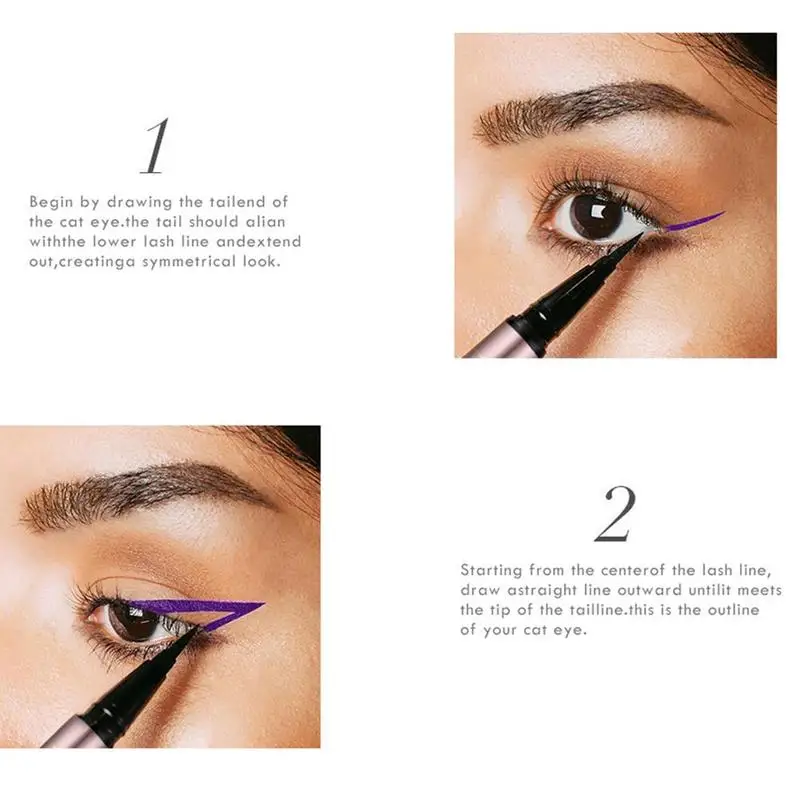 1

Begin by drawing the tailend of the cat eye.the tail should alian withthe lower lash line andextend out,creatinga symmetrical look.

2

Starting from the centerof the lash line, draw astraight line outward untilit meets the tip of the tailline.this is the outline of your cat eye.