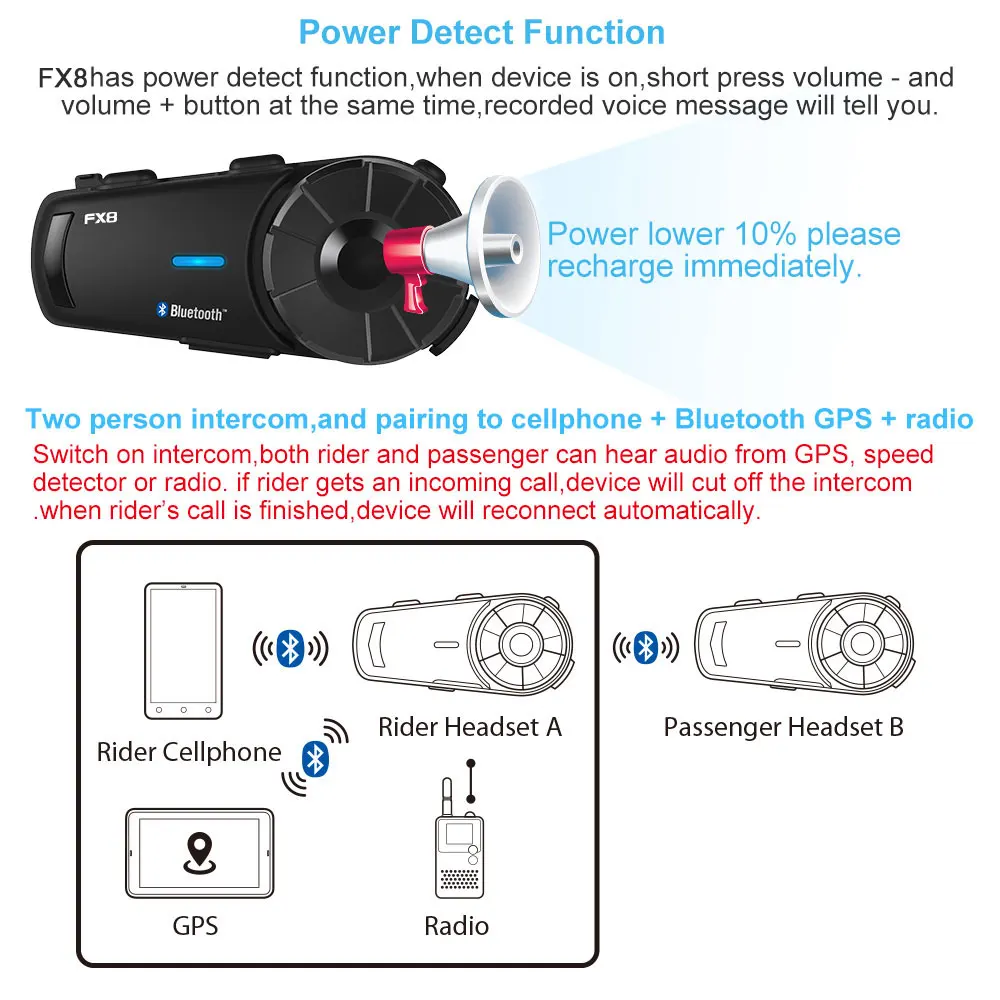 Power Detect Function

FX8has power detect function,when device is on,short press volume - and volume + button at the same time,recorded voice message will tell you.

FX8

Bluetooth™

Power lower 10% please recharge immediately.

Two person intercom,and pairing to cellphone + Bluetooth GPS + radio

Switch on intercom,both rider and passenger can hear audio from GPS, speed detector or radio. if rider gets an incoming call,device will cut off the intercom .when rider's call is finished,device will reconnect automatically.

Rider Cellphone

Rider Headset A

Passenger Headset B

GPS

Radio