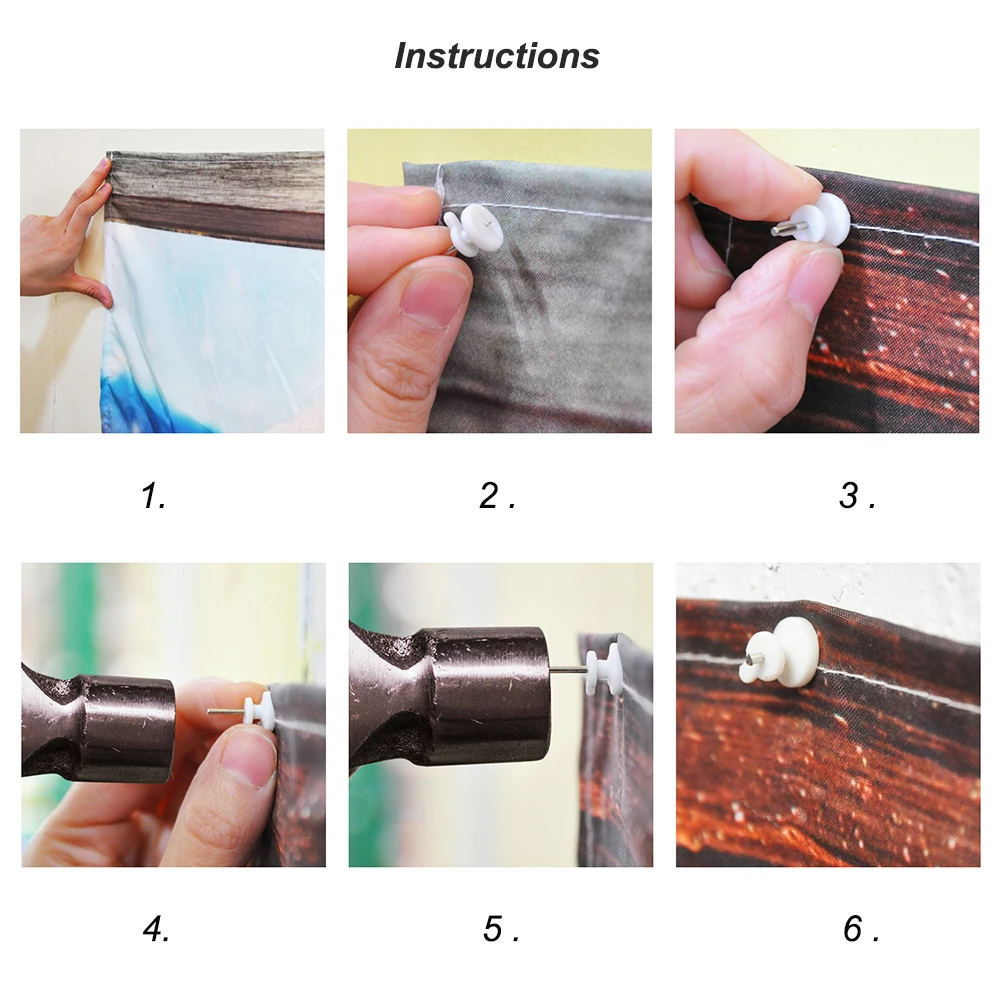 Instructions

1.

2 .

3 .

4.

5 .

6 .