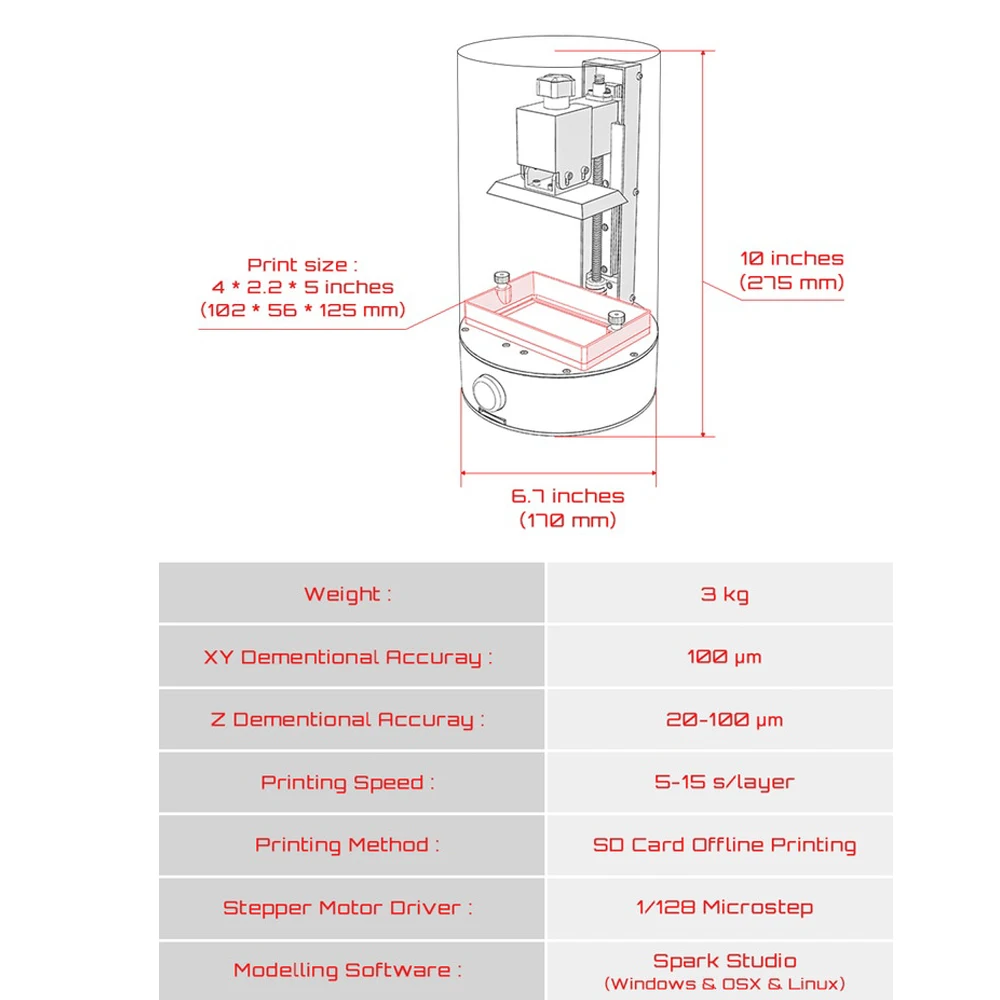 Print size :
4 * 2.2 * 5 inches
(102 * 56 * 125 mm)

10 inches
(275 mm)

6.7 inches
(170 mm)

| Weight : | 3 kg |
|---|---|
| XY Dementional Accuray : | 100 μm |
| Z Dementional Accuray : | 20-100 μm |
| Printing Speed : | 5-15 s/layer |
| Printing Method : | SD Card Offline Printing |
| Stepper Motor Driver : | 1/128 Microstep |
| Modelling Software : | Spark Studio (Windows & OSX & Linux) |