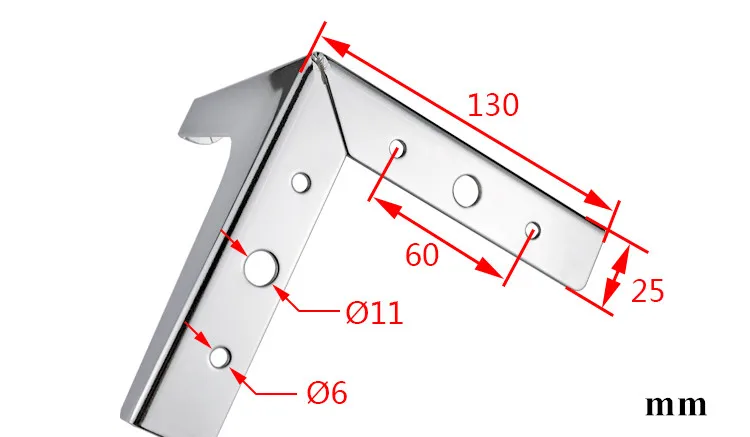 130

60

25

Ø11

Ø6

mm