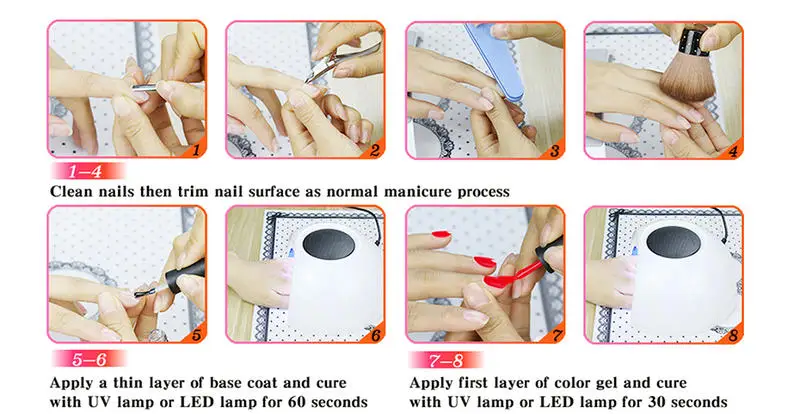 1
2
3
4
1–4
Clean nails then trim nail surface as normal manicure process
5
6
7
8
5–6
Apply a thin layer of base coat and cure with UV lamp or LED lamp for 60 seconds
7–8
Apply first layer of color gel and cure with UV lamp or LED lamp for 30 seconds