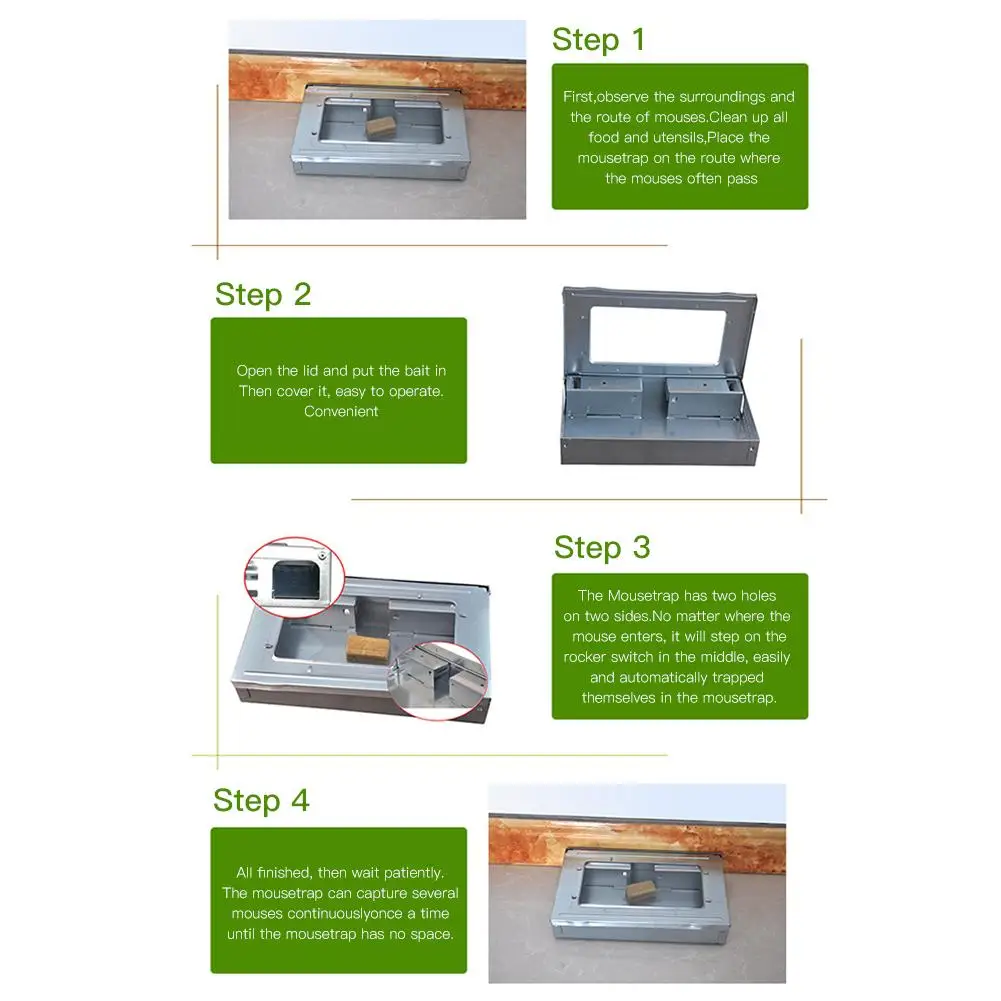 Step 1

First,observe the surroundings and the route of mouses.Clean up all food and utensils,Place the mousetrap on the route where the mouses often pass

Step 2

Open the lid and put the bait in Then cover it, easy to operate. Convenient

Step 3

The Mousetrap has two holes on two sides.No matter where the mouse enters, it will step on the rocker switch in the middle, easily and automatically trapped themselves in the mousetrap.

Step 4

All finished, then wait patiently. The mousetrap can capture several mouses continuouslyonce a time until the mousetrap has no space.