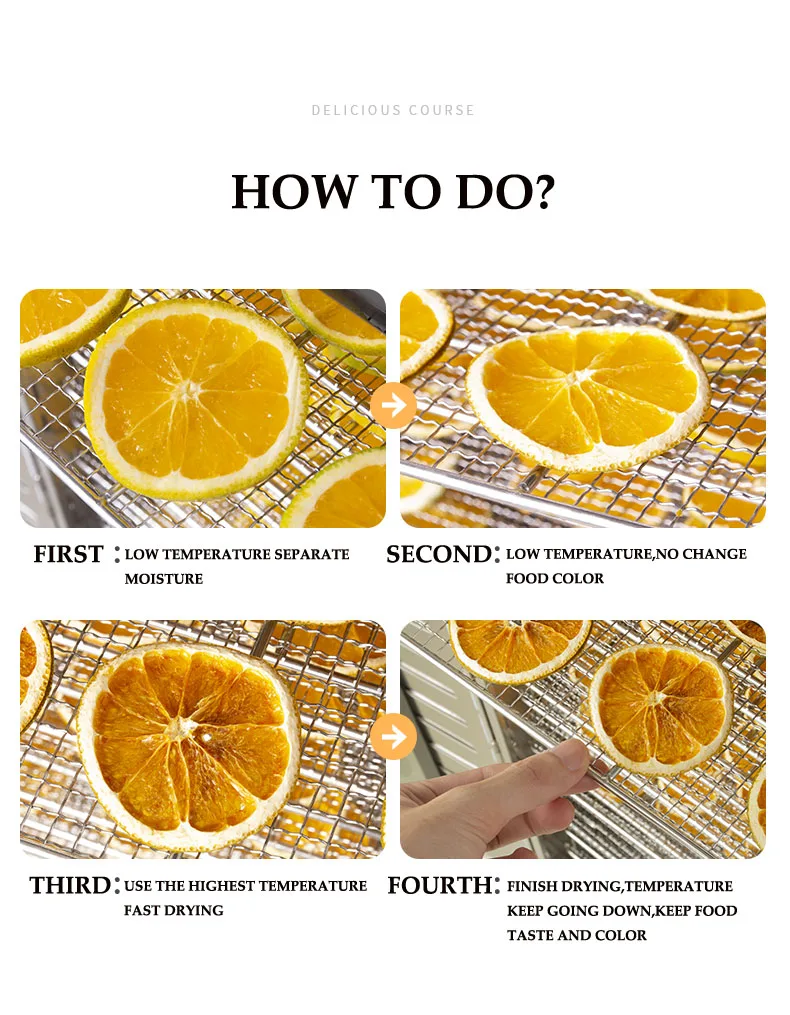 DELICIOUS COURSE

HOW TO DO?

FIRST : LOW TEMPERATURE SEPARATE MOISTURE

SECOND: LOW TEMPERATURE,NO CHANGE FOOD COLOR

THIRD: USE THE HIGHEST TEMPERATURE FAST DRYING

FOURTH: FINISH DRYING,TEMPERATURE KEEP GOING DOWN,KEEP FOOD TASTE AND COLOR