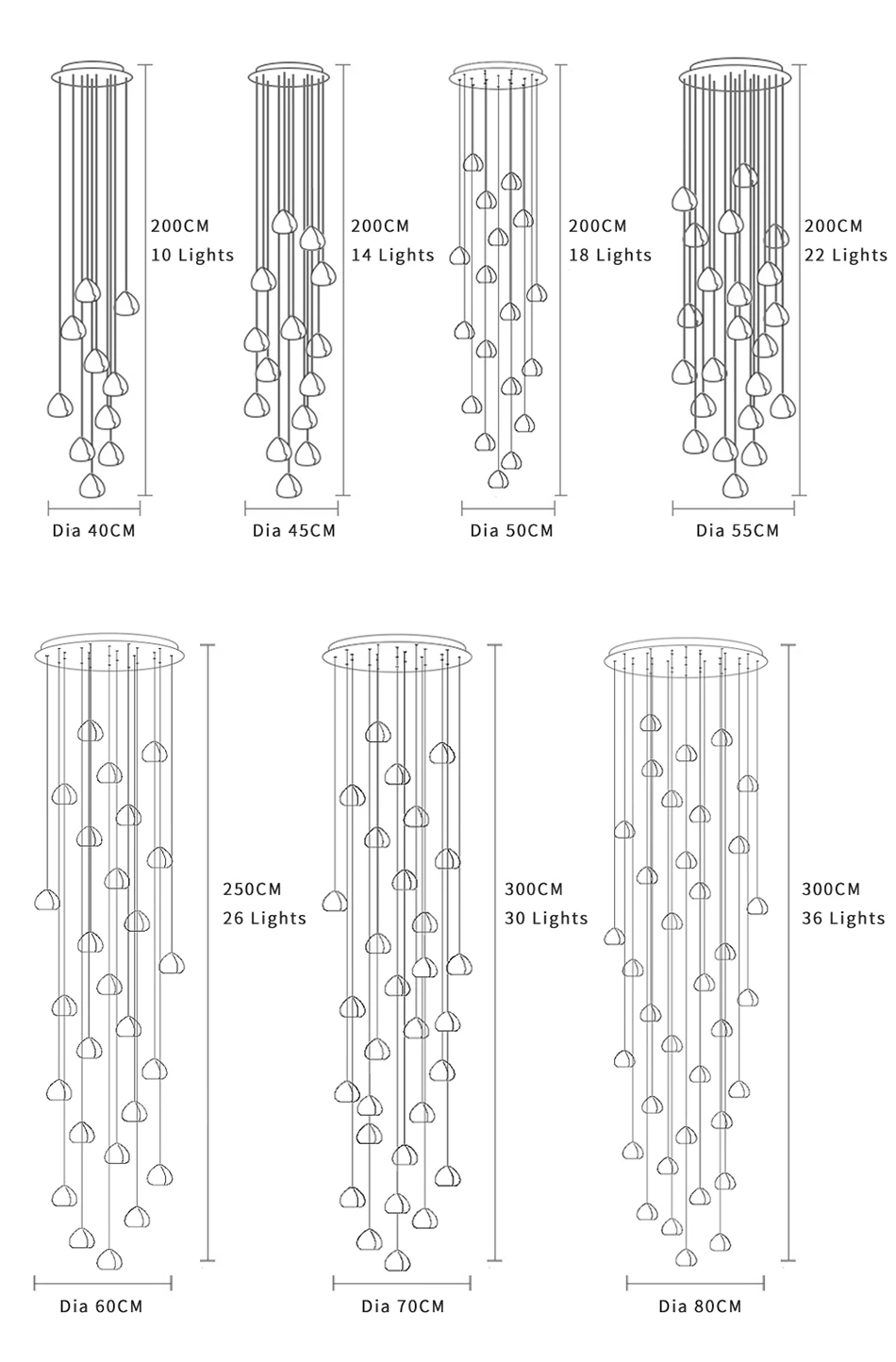 200CM
10 Lights

Dia 40CM

200CM
14 Lights

Dia 45CM

200CM
18 Lights

Dia 50CM

200CM
22 Lights

Dia 55CM

250CM
26 Lights

Dia 60CM

300CM
30 Lights

Dia 70CM

300CM
36 Lights

Dia 80CM