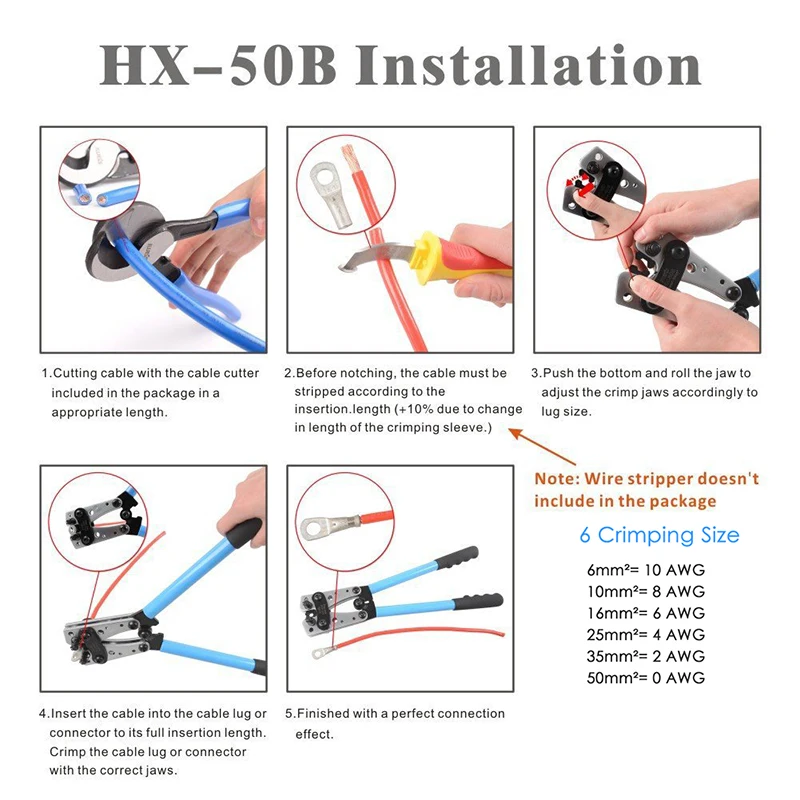 HX-50B Installation

1.Cutting cable with the cable cutter included in the package in a appropriate length.

2.Before notching, the cable must be stripped according to the insertion.length (+10% due to change in length of the crimping sleeve.)

3.Push the bottom and roll the jaw to adjust the crimp jaws accordingly to lug size.

Note: Wire stripper doesn't include in the package

6 Crimping Size

6mm²= 10 AWG
10mm²= 8 AWG
16mm²= 6 AWG
25mm²= 4 AWG
35mm²= 2 AWG
50mm²= 0 AWG

4.Insert the cable into the cable lug or connector to its full insertion length. Crimp the cable lug or connector with the correct jaws.

5.Finished with a perfect connection effect.