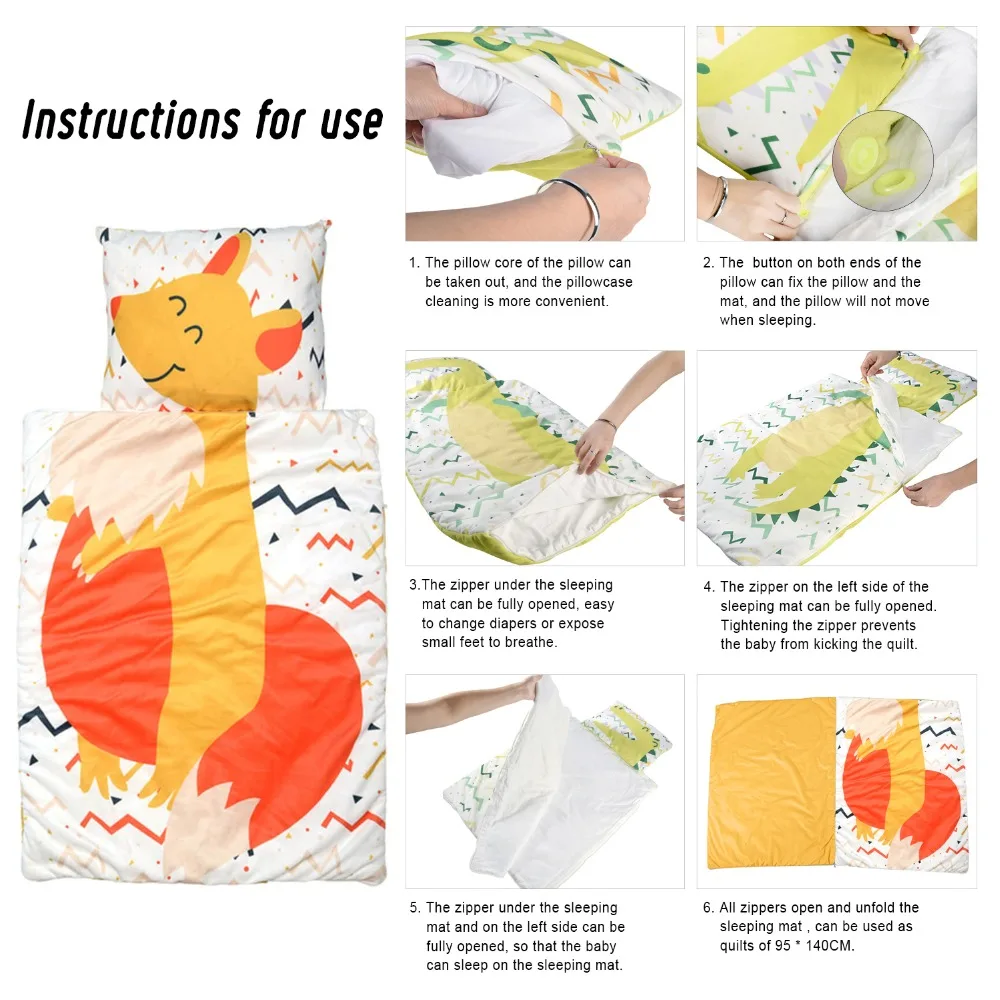 Instructions for use

1. The pillow core of the pillow can be taken out, and the pillowcase cleaning is more convenient.

2. The button on both ends of the pillow can fix the pillow and the mat, and the pillow will not move when sleeping.

3.The zipper under the sleeping mat can be fully opened, easy to change diapers or expose small feet to breathe.

4. The zipper on the left side of the sleeping mat can be fully opened. Tightening the zipper prevents the baby from kicking the quilt.

5. The zipper under the sleeping mat and on the left side can be fully opened, so that the baby can sleep on the sleeping mat.

6. All zippers open and unfold the sleeping mat , can be used as quilts of 95 * 140CM.