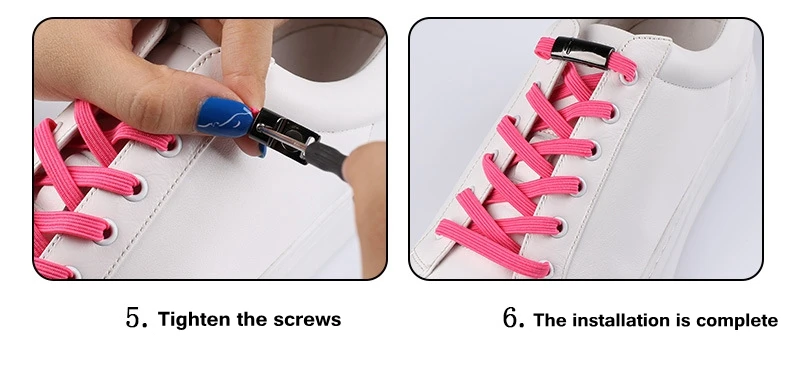 5. Tighten the screws

6. The installation is complete