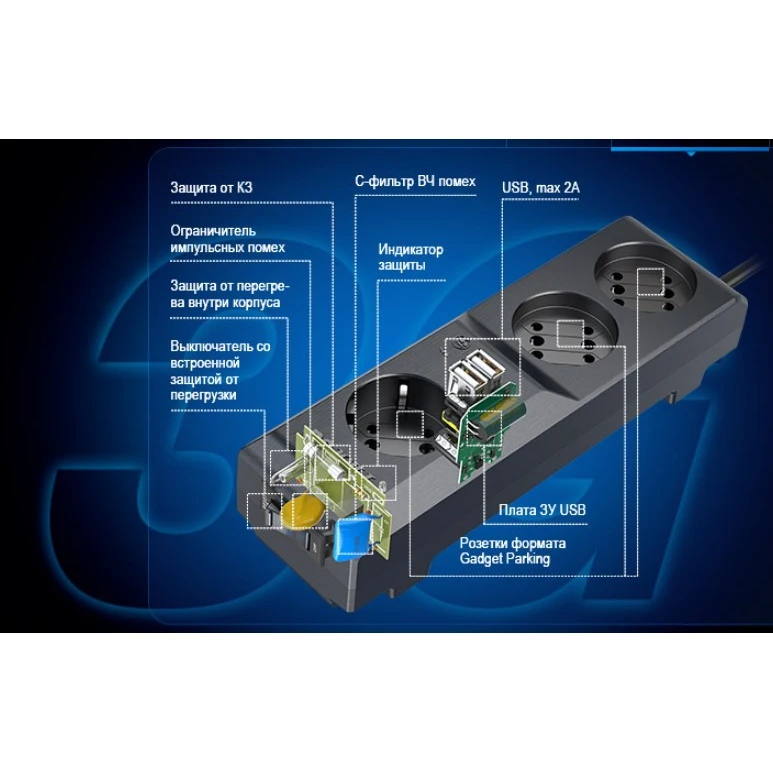 Защита от КЗ

Ограничитель импульсных помех

Защита от перегрева внутри корпуса

Выключатель со встроенной защитой от перегрузки

С-фильтр ВЧ помех

Индикатор защиты

USB, max 2A

Плата ЗУ USB

Розетки формата Gadget Parking