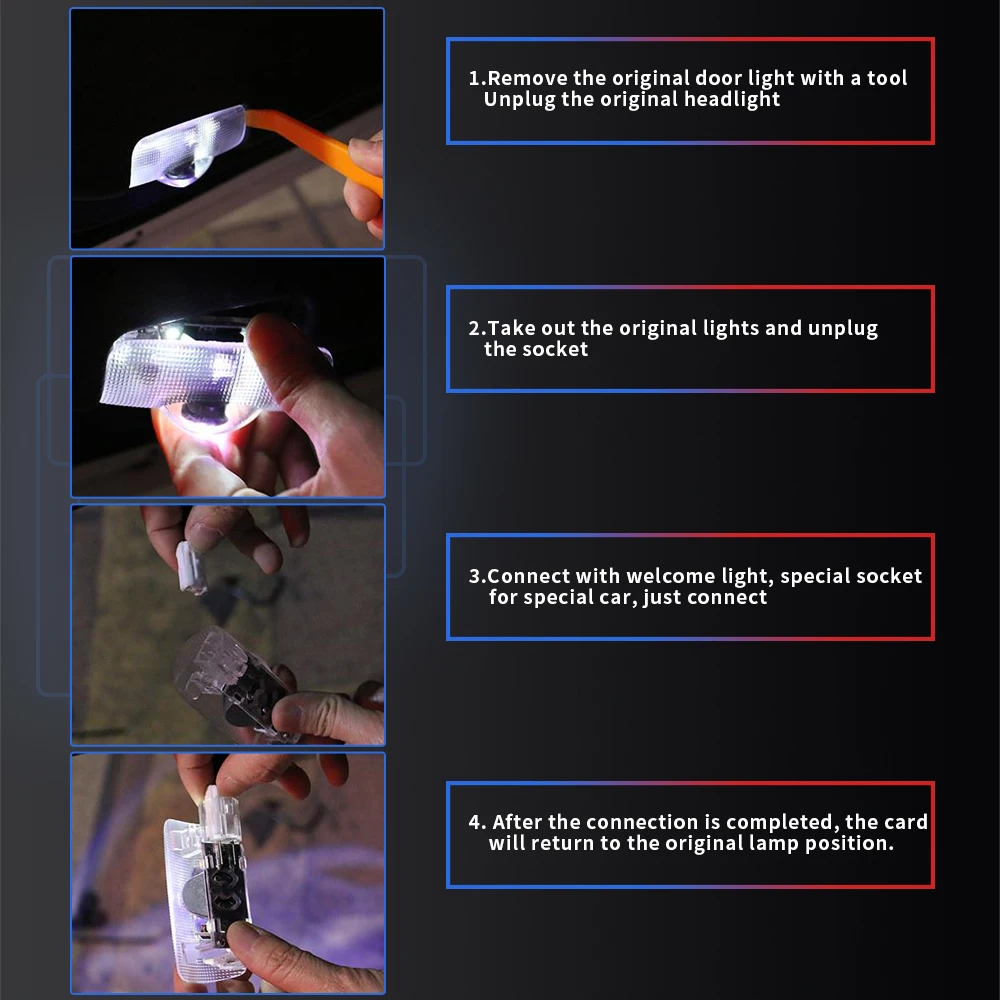 1.Remove the original door light with a tool
Unplug the original headlight

2.Take out the original lights and unplug the socket

3.Connect with welcome light, special socket for special car, just connect

4. After the connection is completed, the card will return to the original lamp position.